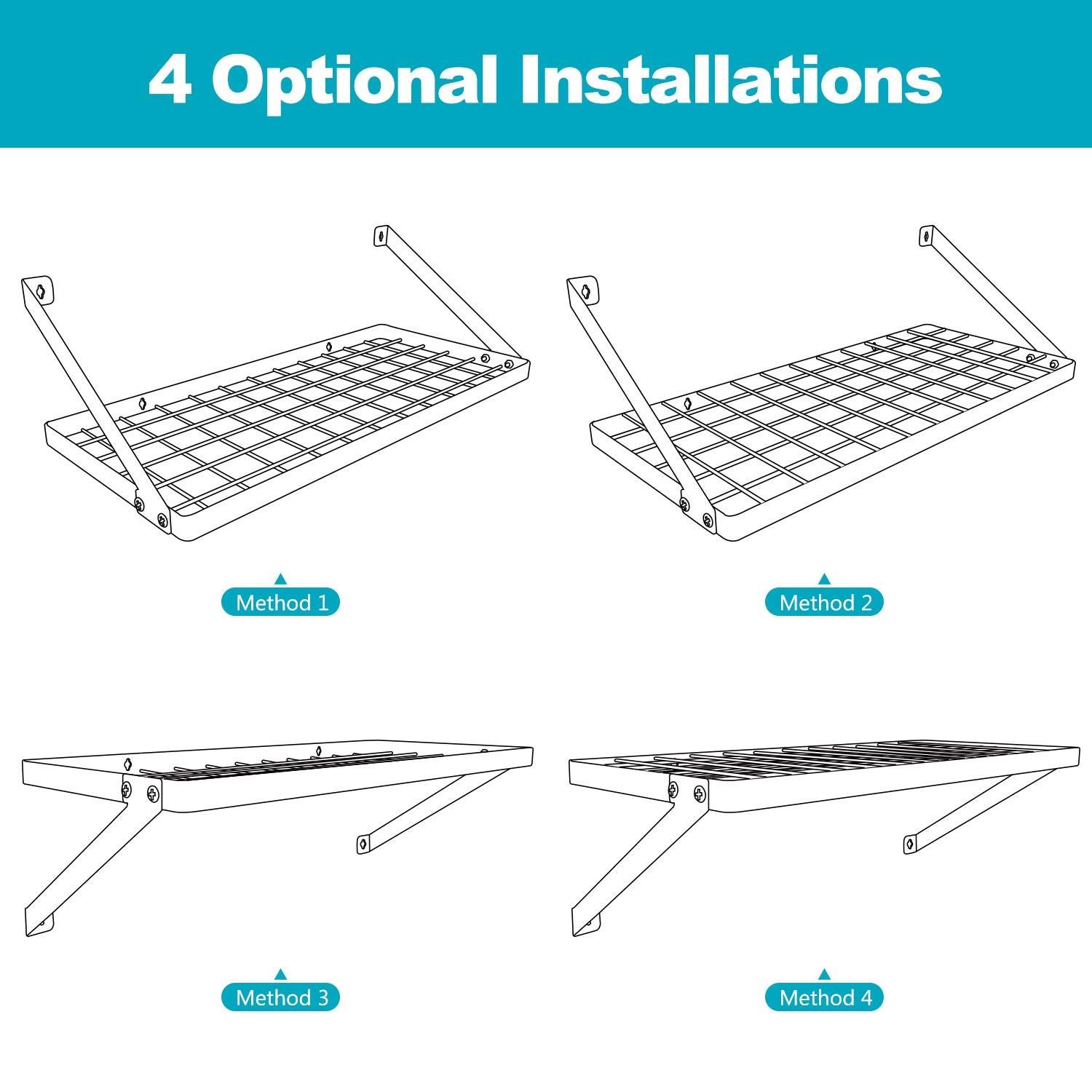 4 Optional Installations

Method 1

Method 2

Method 3

Method 4