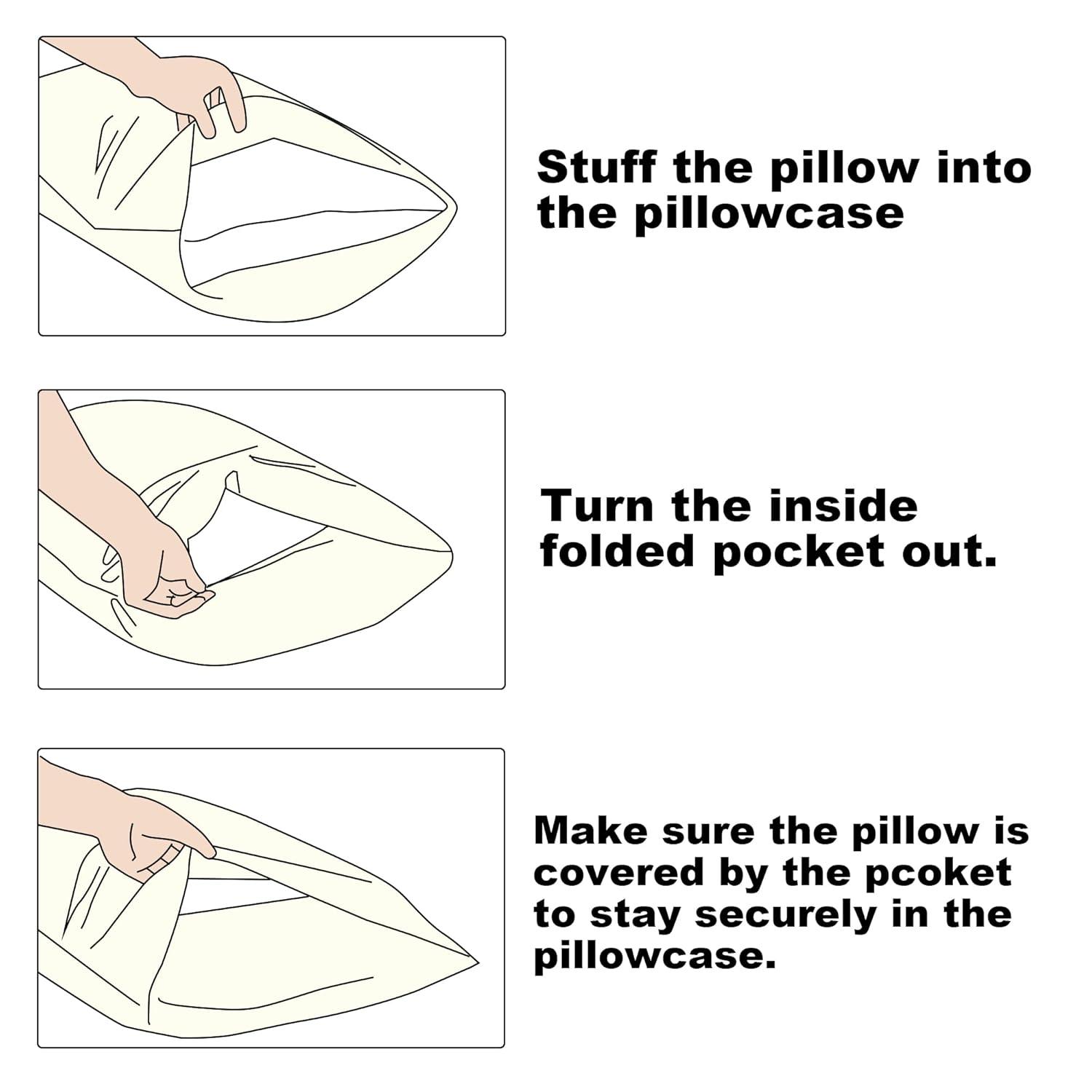 Stuff the pillow into the pillowcase

Turn the inside folded pocket out.

Make sure the pillow is covered by the pcoket to stay securely in the pillowcase.