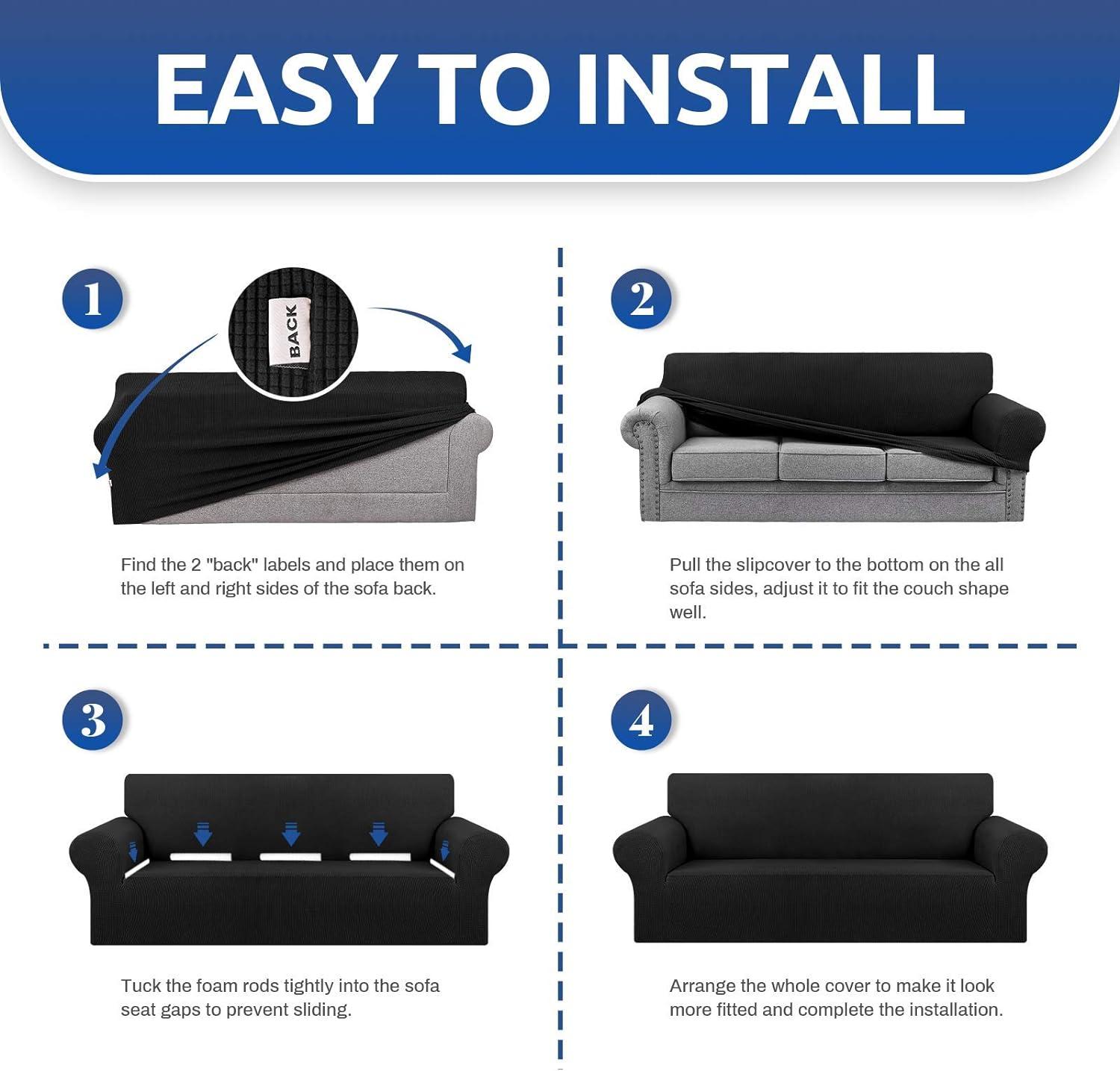 EASY TO INSTALL

1

BACK

Find the 2 "back" labels and place them on the left and right sides of the sofa back.

2

Pull the slipcover to the bottom on the all sofa sides, adjust it to fit the couch shape well.

3

Tuck the foam rods tightly into the sofa seat gaps to prevent sliding.

4

Arrange the whole cover to make it look more fitted and complete the installation.