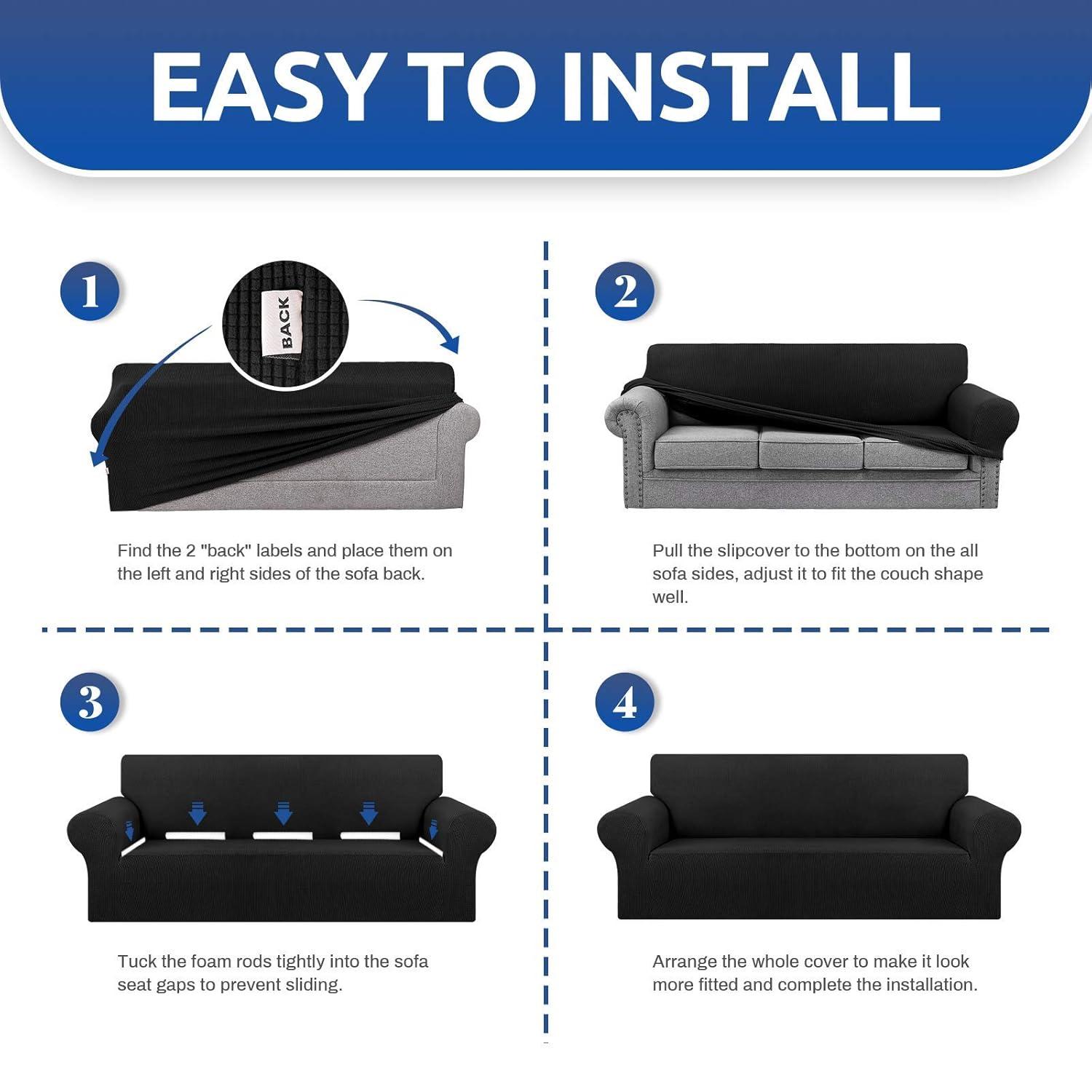 EASY TO INSTALL

1

BACK

Find the 2 "back" labels and place them on the left and right sides of the sofa back.

2

Pull the slipcover to the bottom on the all sofa sides, adjust it to fit the couch shape well.

3

Tuck the foam rods tightly into the sofa seat gaps to prevent sliding.

4

Arrange the whole cover to make it look more fitted and complete the installation.