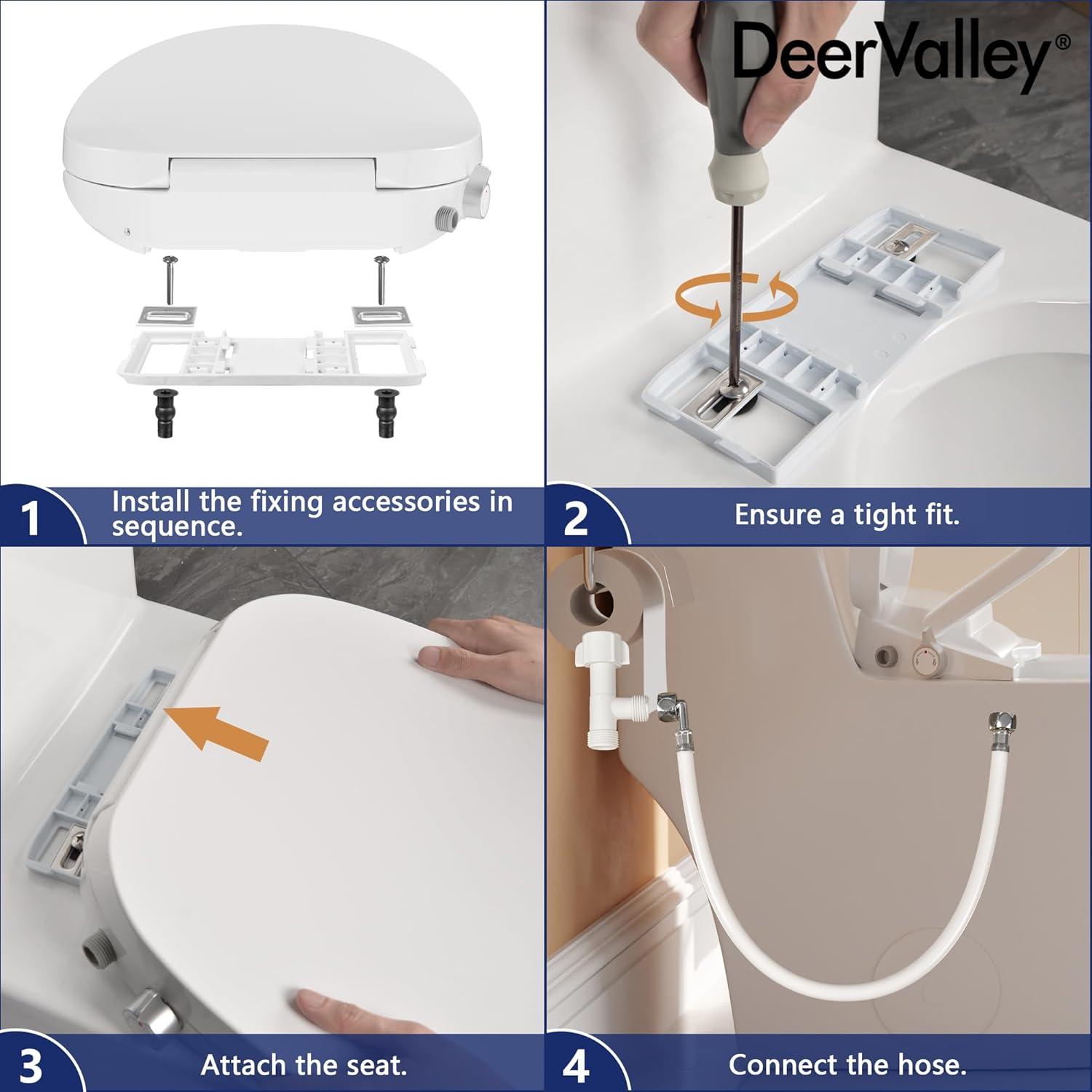 DeerValley®

1 Install the fixing accessories in sequence.

2 Ensure a tight fit.

3 Attach the seat.

4 Connect the hose.