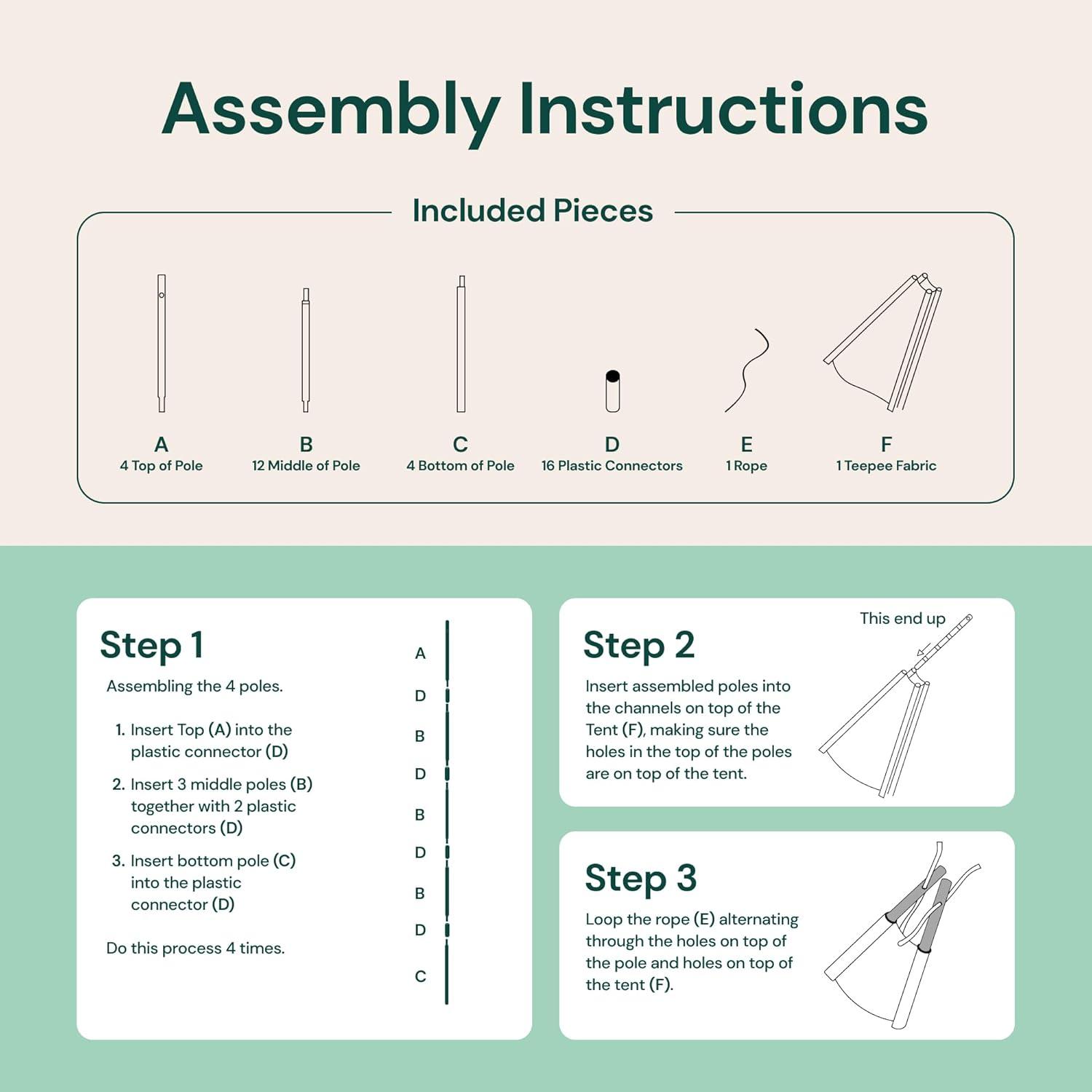 Assembly Instructions

Included Pieces

A
4 Top of Pole

B
12 Middle of Pole

C
4 Bottom of Pole

D
16 Plastic Connectors

E
1 Rope

F
1 Teepee Fabric

Step 1

Assembling the 4 poles.

1. Insert Top (A) into the plastic connector (D)

2. Insert 3 middle poles (B) together with 2 plastic connectors (D)

3. Insert bottom pole (C) into the plastic connector (D)

Do this process 4 times.

A
D
B
D
B
D
B
D
C

Step 2

Insert assembled poles into the channels on top of the Tent (F), making sure the holes in the top of the poles are on top of the tent.

This end up

Step 3

Loop the rope (E) alternating through the holes on top of the pole and holes on top of the tent (F).