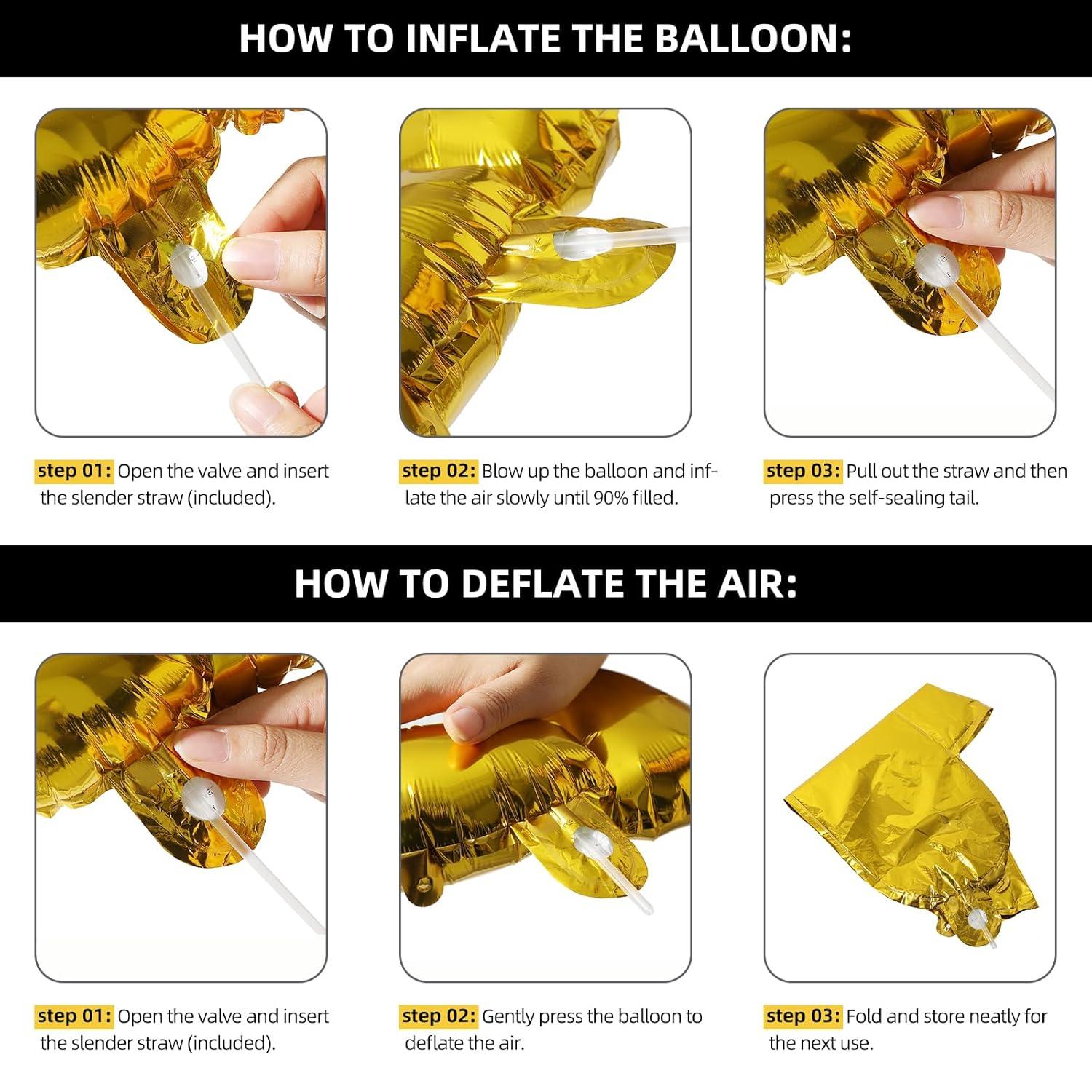 HOW TO INFLATE THE BALLOON:

step 01: Open the valve and insert the slender straw (included).

step 02: Blow up the balloon and inflate the air slowly until 90% filled.

step 03: Pull out the straw and then press the self-sealing tail.

HOW TO DEFLATE THE AIR:

step 01: Open the valve and insert the slender straw (included).

step 02: Gently press the balloon to deflate the air.

step 03: Fold and store neatly for the next use.