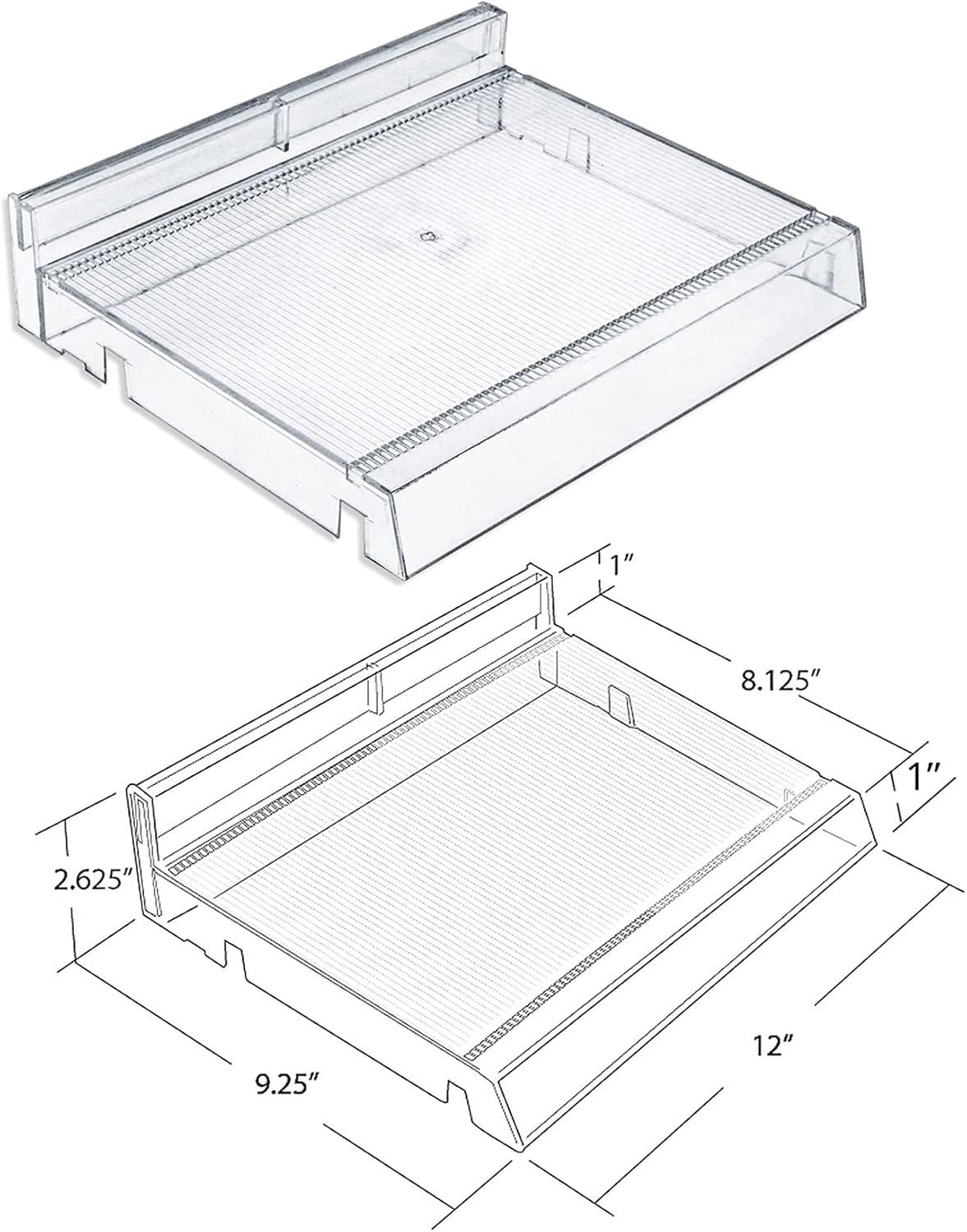 1″

8.125″

1″

2.625″

12″

9.25″