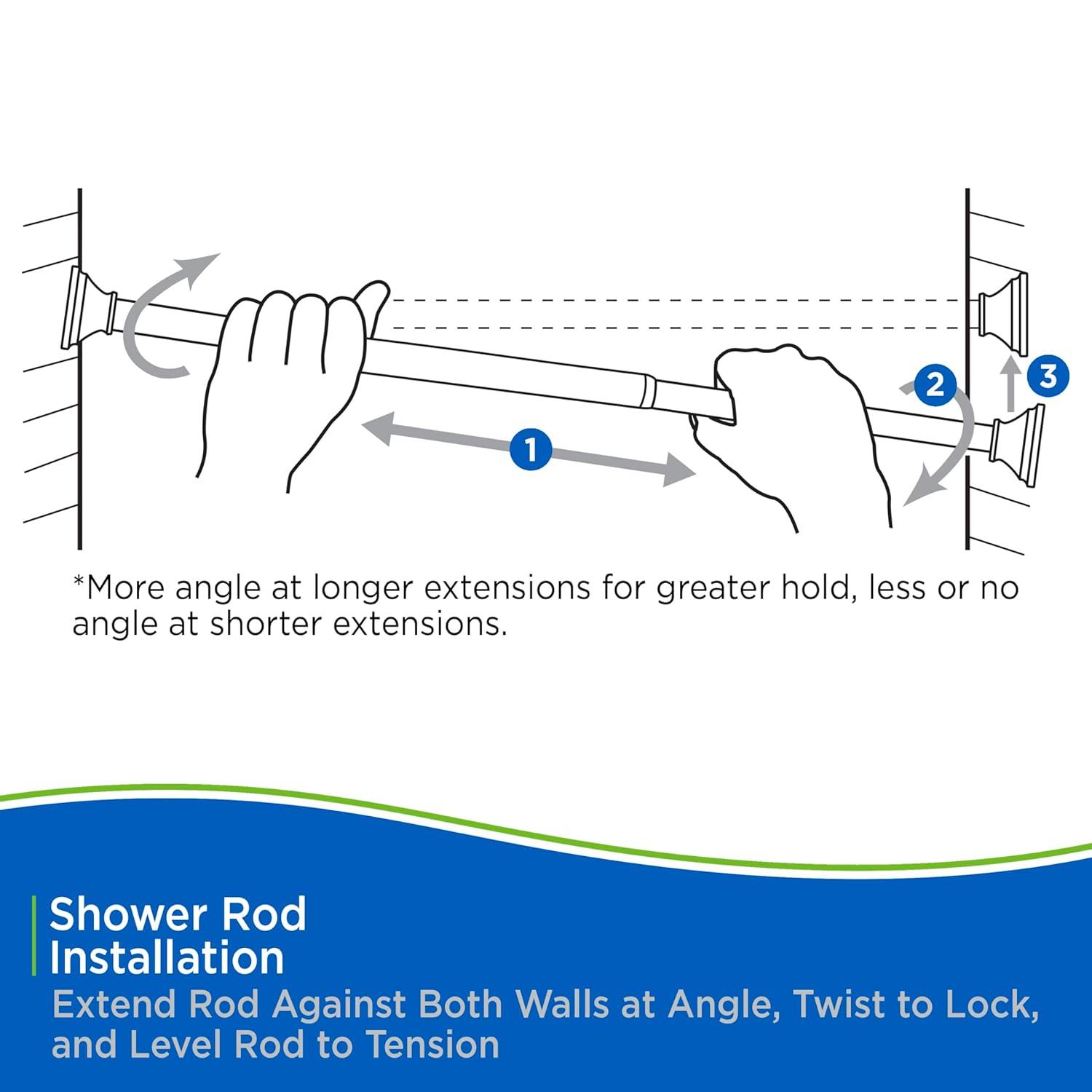 1

2

3

*More angle at longer extensions for greater hold, less or no angle at shorter extensions.

Shower Rod Installation

Extend Rod Against Both Walls at Angle, Twist to Lock, and Level Rod to Tension