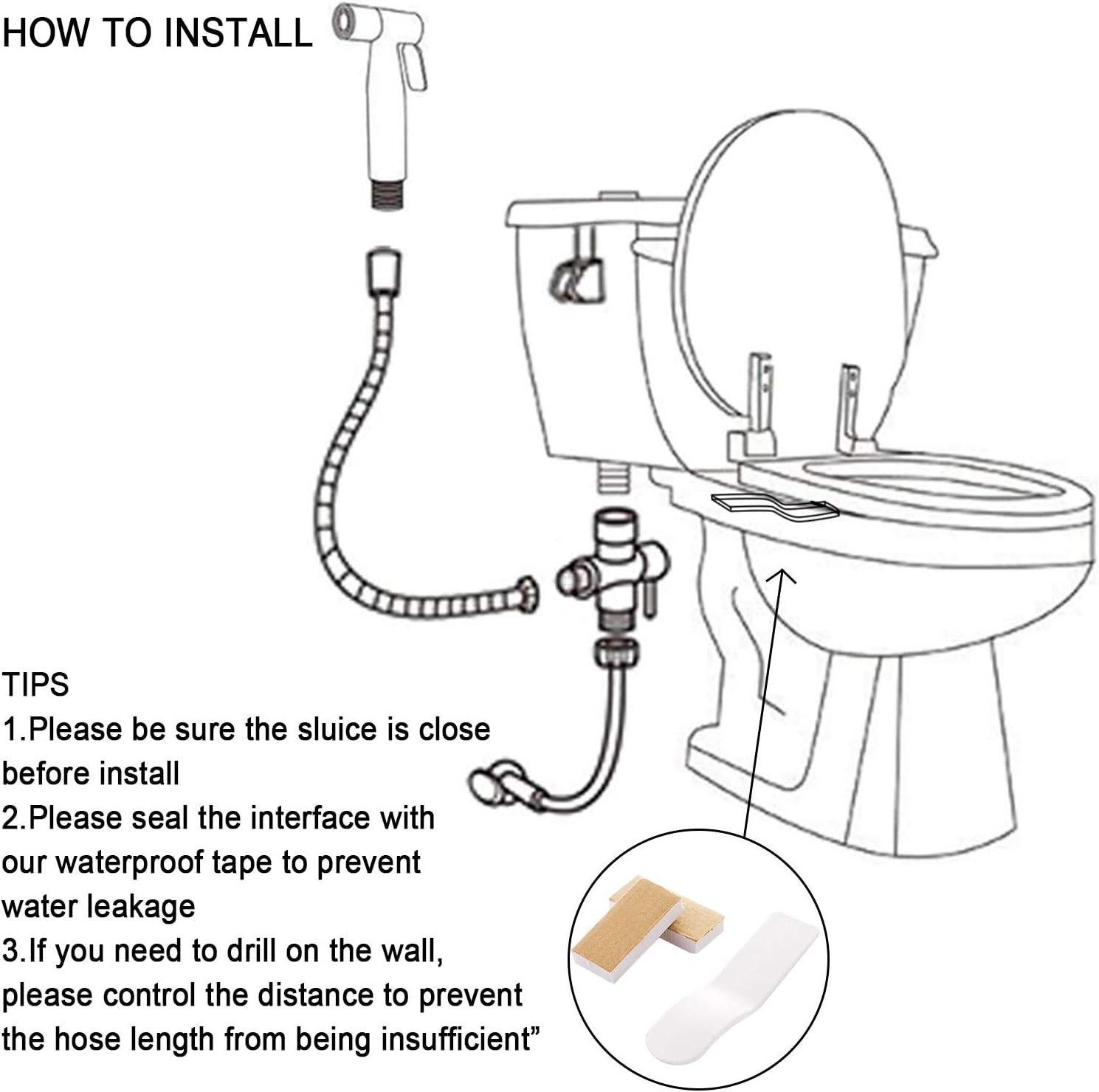 HOW TO INSTALL

TIPS
1.Please be sure the sluice is close before install
2.Please seal the interface with our waterproof tape to prevent water leakage
3.If you need to drill on the wall, please control the distance to prevent the hose length from being insufficient”