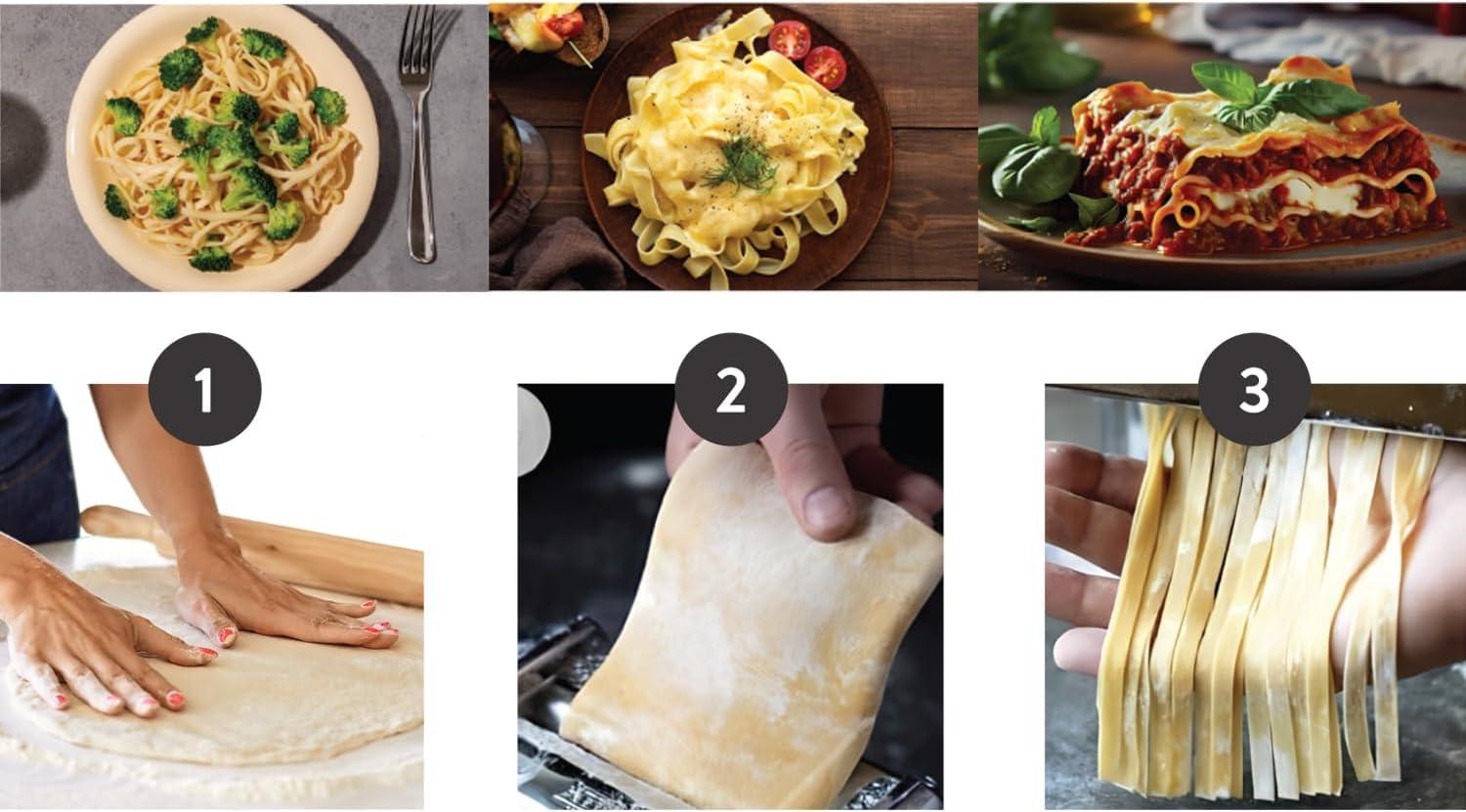 1

2

3