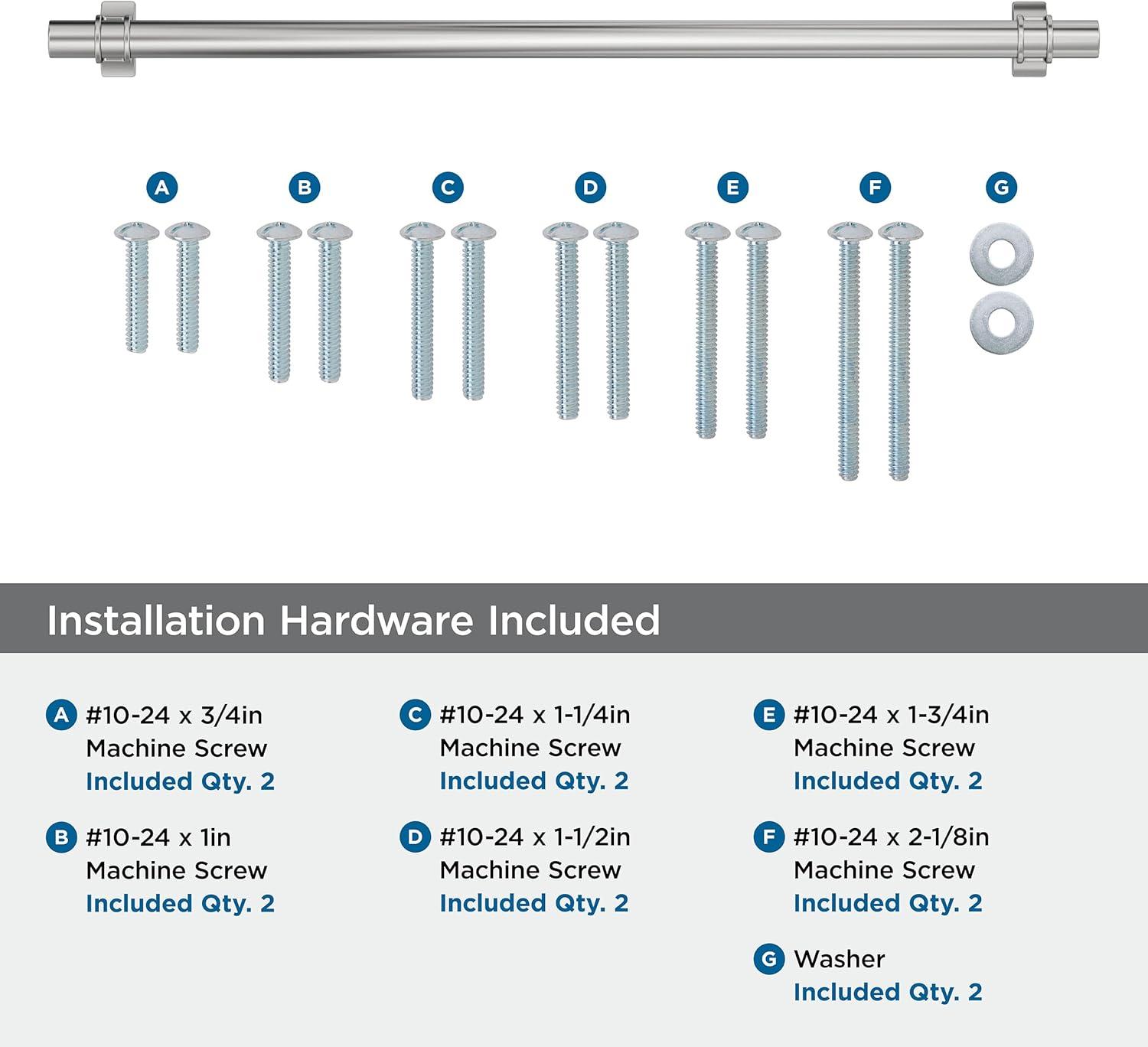 A B C D E F G

Installation Hardware Included

A #10-24 x 3/4in Machine Screw
Included Qty. 2

B #10-24 x 1in Machine Screw
Included Qty. 2

C #10-24 x 1-1/4in Machine Screw
Included Qty. 2

D #10-24 x 1-1/2in Machine Screw
Included Qty. 2

E #10-24 x 1-3/4in Machine Screw
Included Qty. 2

F #10-24 x 2-1/8in Machine Screw
Included Qty. 2

G Washer
Included Qty. 2