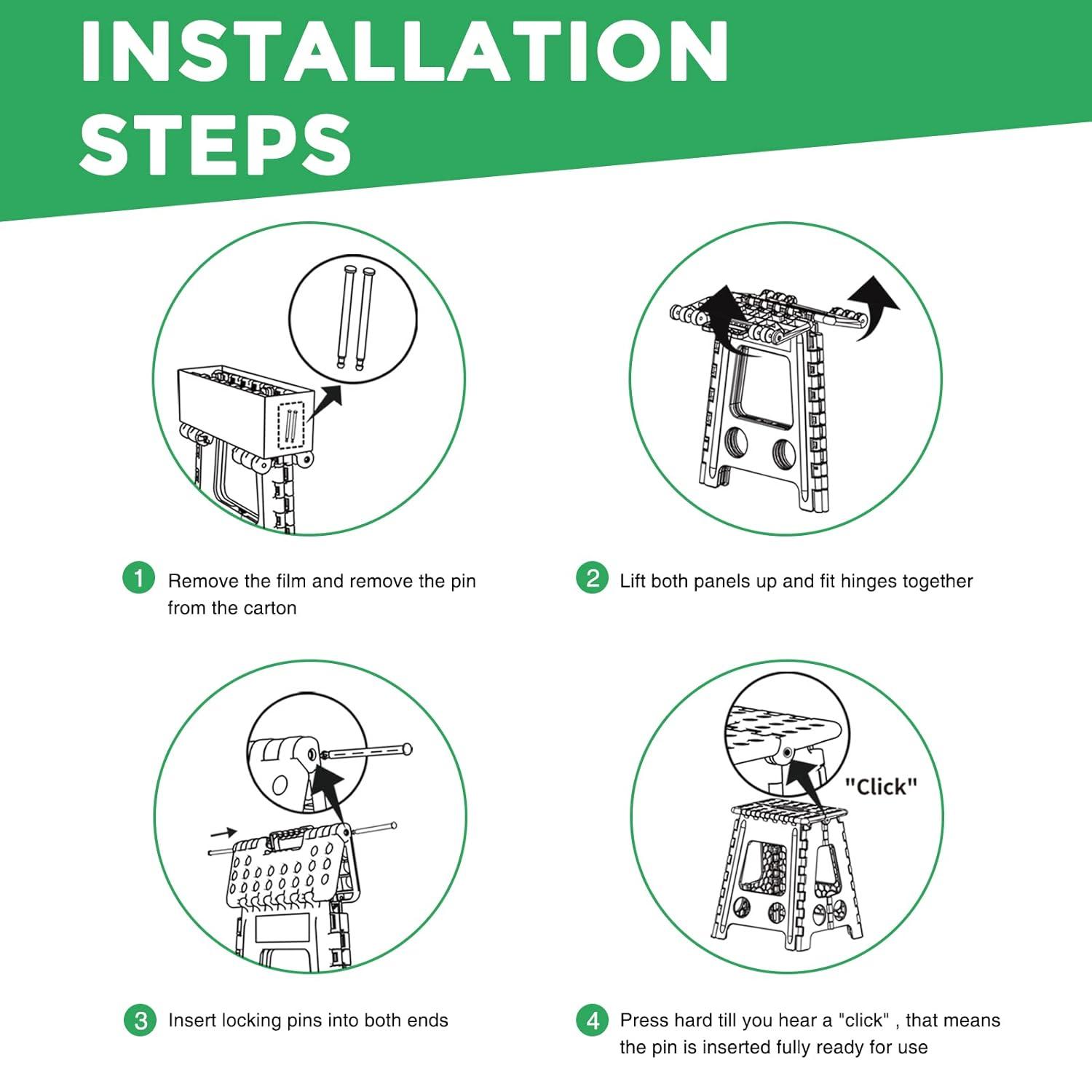 INSTALLATION STEPS

1 Remove the film and remove the pin from the carton

2 Lift both panels up and fit hinges together

"Click"

3 Insert locking pins into both ends

4 Press hard till you hear a "click" , that means the pin is inserted fully ready for use