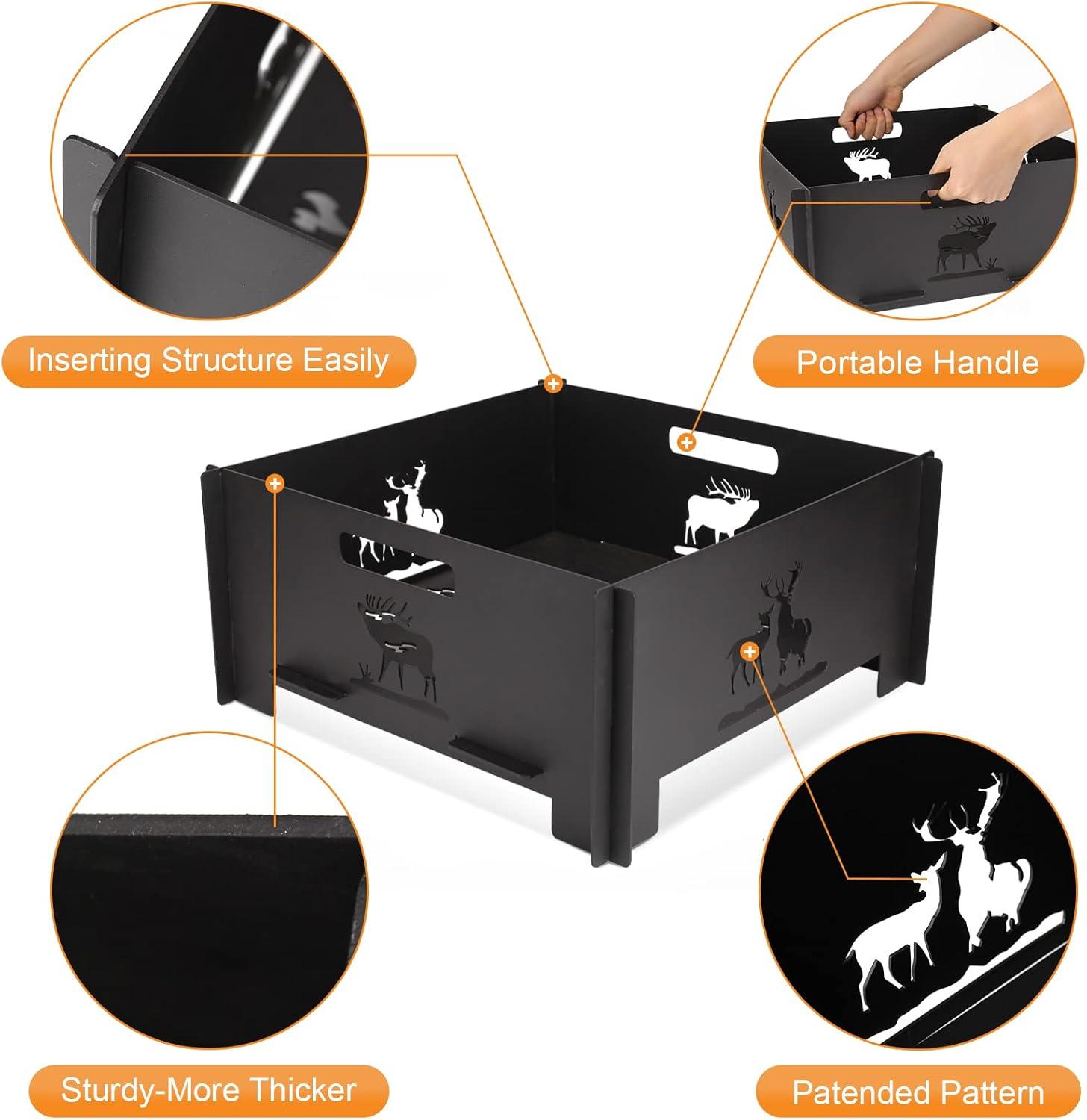 Inserting Structure Easily

Portable Handle

Sturdy-More Thicker

Patended Pattern