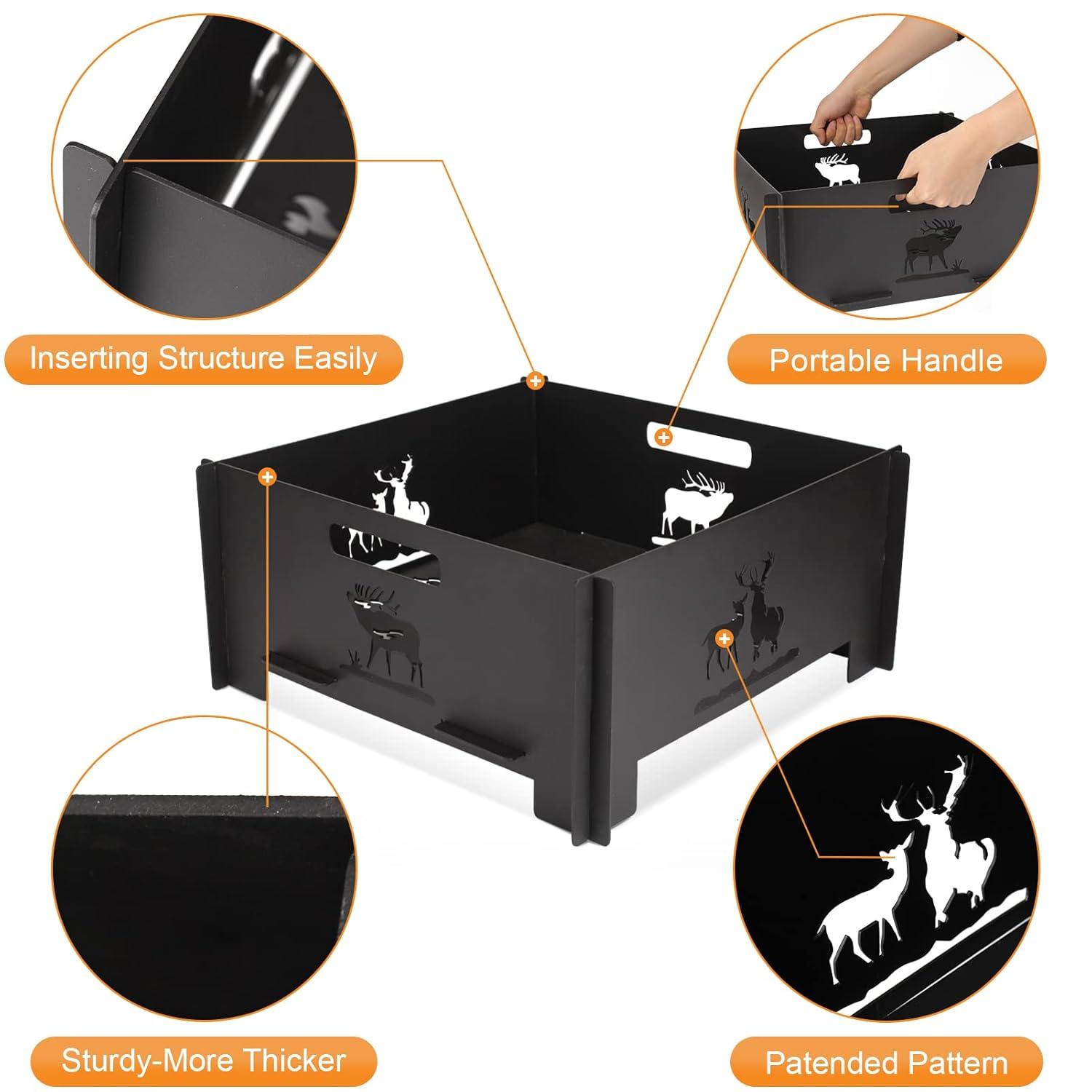 Inserting Structure Easily

Portable Handle

Sturdy-More Thicker

Patended Pattern