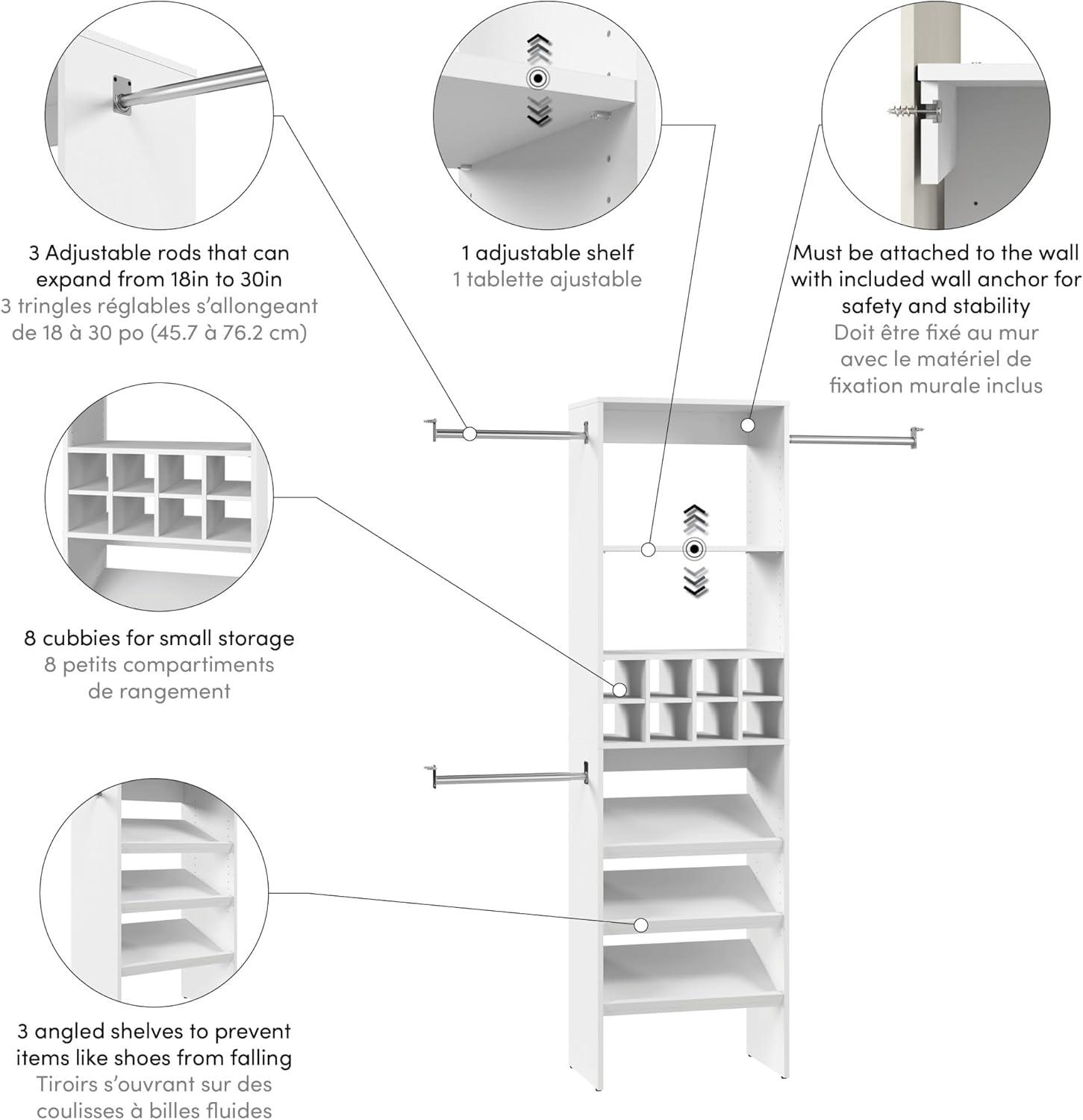 3 Adjustable rods that can expand from 18in to 30in
3 tringles réglables s'allongeant de 18 à 30 po (45.7 à 76.2 cm)

1 adjustable shelf
1 tablette ajustable

Must be attached to the wall with included wall anchor for safety and stability
Doit être fixé au mur avec le matériel de fixation murale inclus

8 cubbies for small storage
8 petits compartiments de rangement

3 angled shelves to prevent items like shoes from falling
Tiroirs s'ouvrant sur des coulisses à billes fluides