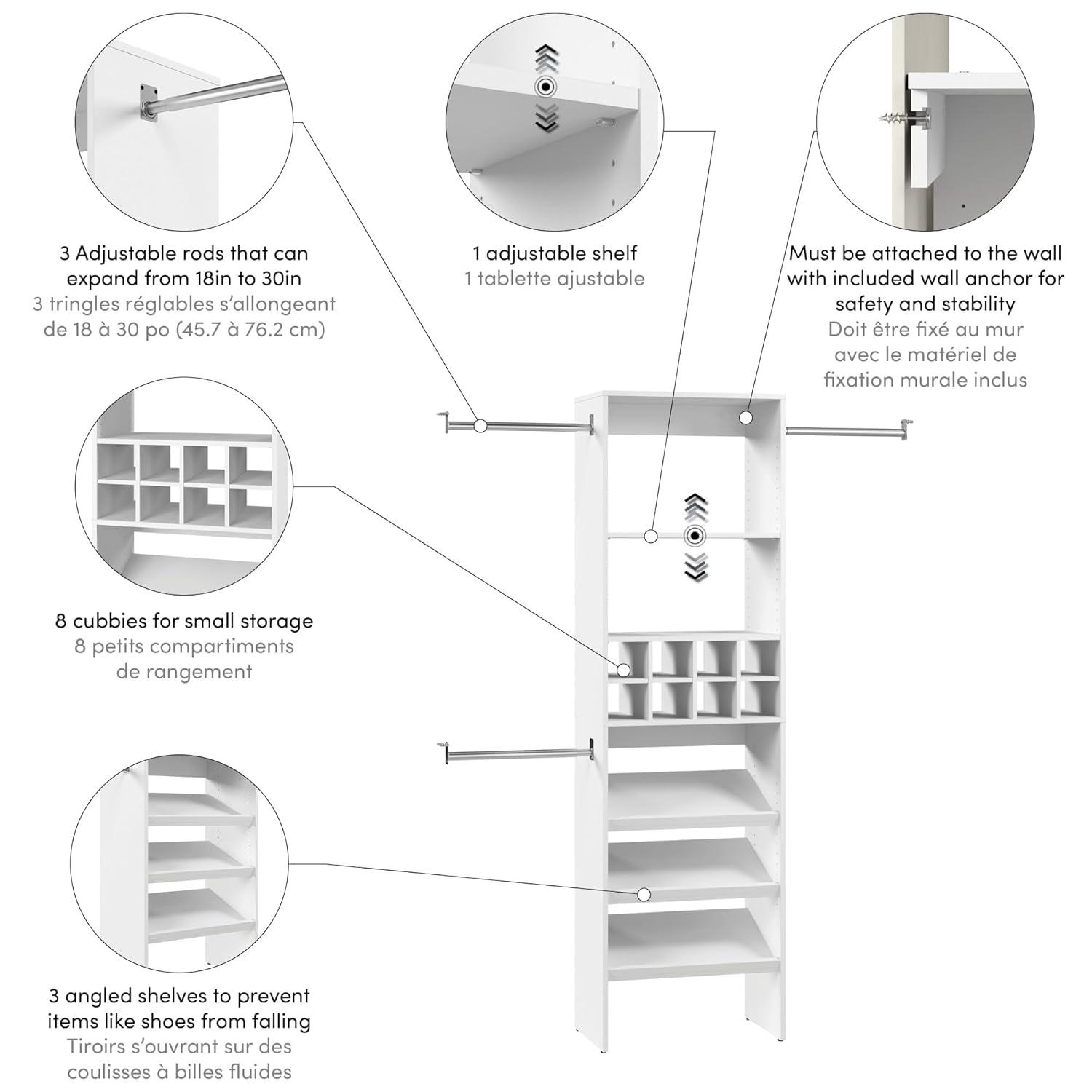 3 Adjustable rods that can expand from 18in to 30in
3 tringles réglables s'allongeant de 18 à 30 po (45.7 à 76.2 cm)

1 adjustable shelf
1 tablette ajustable

Must be attached to the wall with included wall anchor for safety and stability
Doit être fixé au mur avec le matériel de fixation murale inclus

8 cubbies for small storage
8 petits compartiments de rangement

3 angled shelves to prevent items like shoes from falling
Tiroirs s'ouvrant sur des coulisses à billes fluides