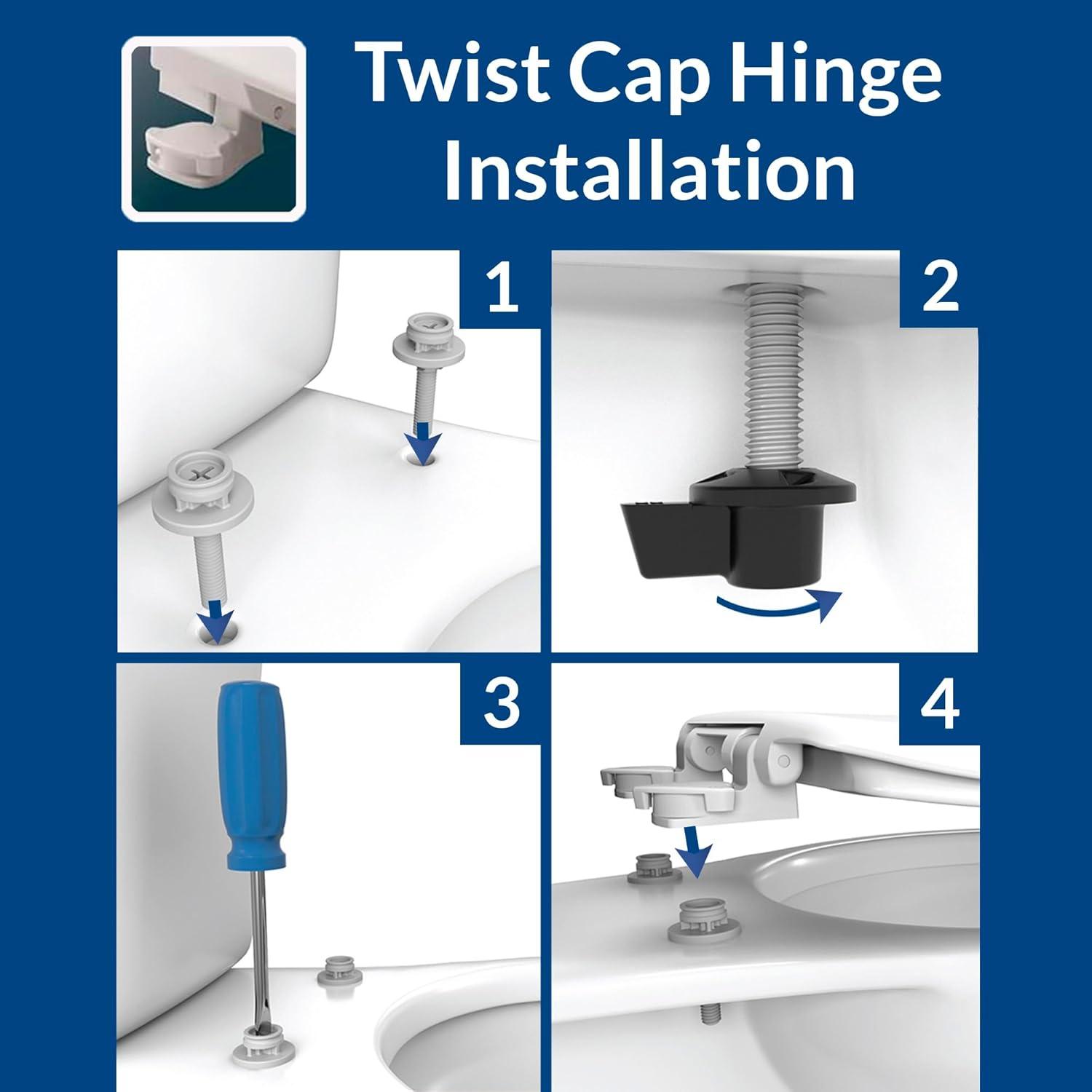 Twist Cap Hinge Installation

1

2

3

4