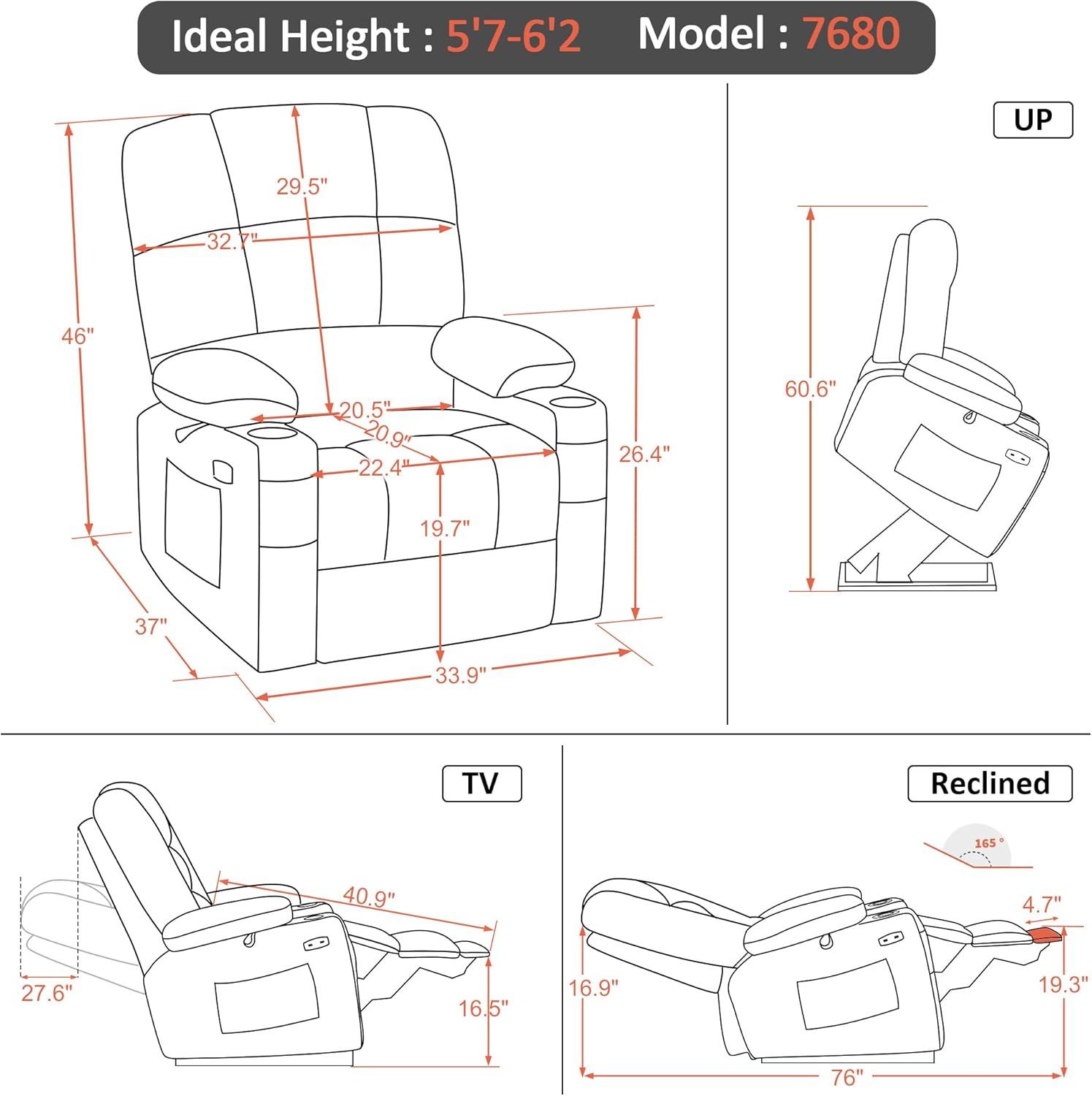 Ideal Height : 5'7-6'2    Model : 7680

29.5"
32.7"
46"
20.5"
20.9"
22.4"
26.4"
19.7"
37"
33.9"

UP

60.6"

TV

40.9"
27.6"
16.5"

Reclined

165 °
4.7"
16.9"
19.3"
76"