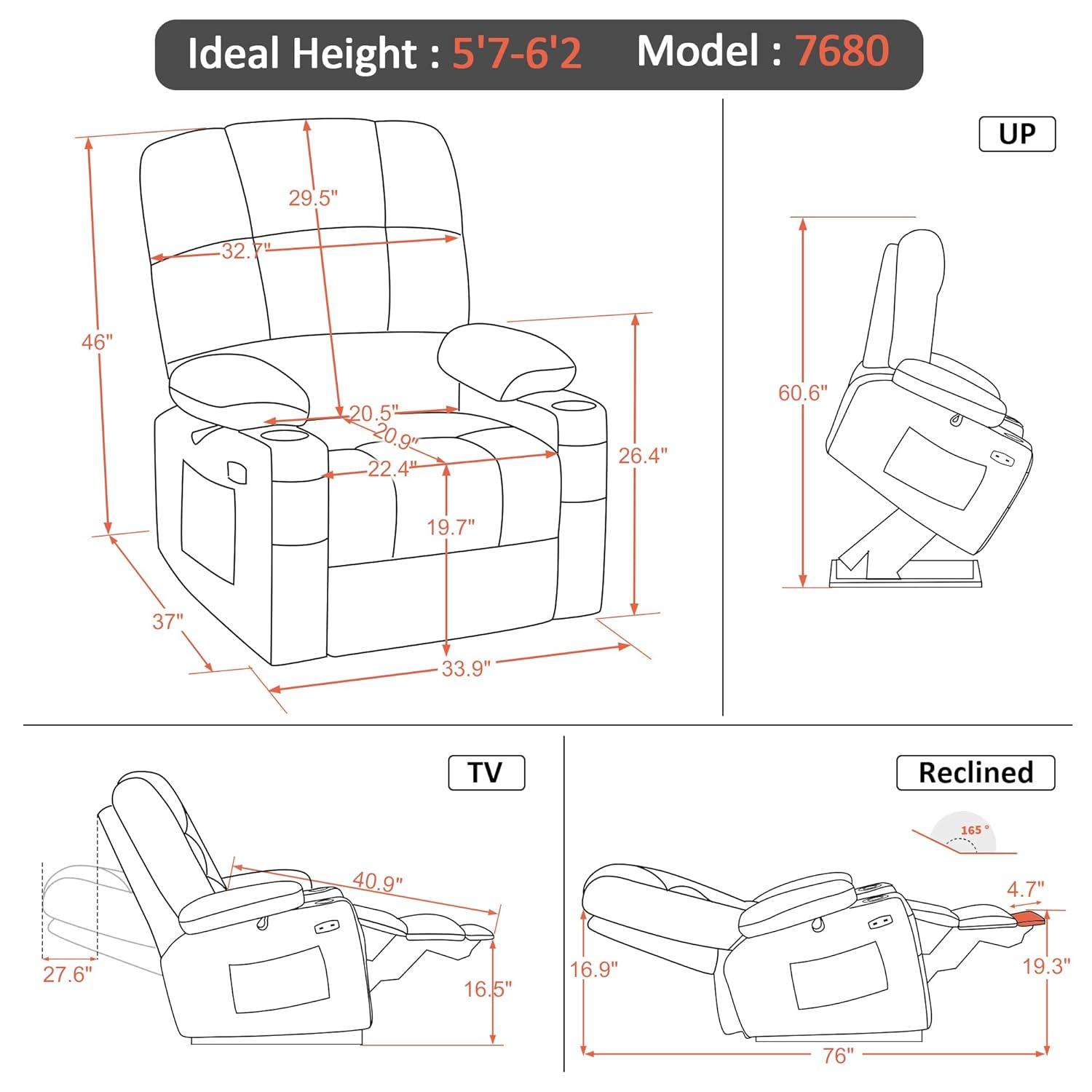 Ideal Height : 5'7-6'2 Model : 7680

29.5"
32.7"
46"
20.5"
20.9"
22.4"
26.4"
19.7"
37"
33.9"

UP
60.6"

TV
40.9"
27.6"
16.5"

Reclined
165 °
4.7"
16.9"
19.3"
76"