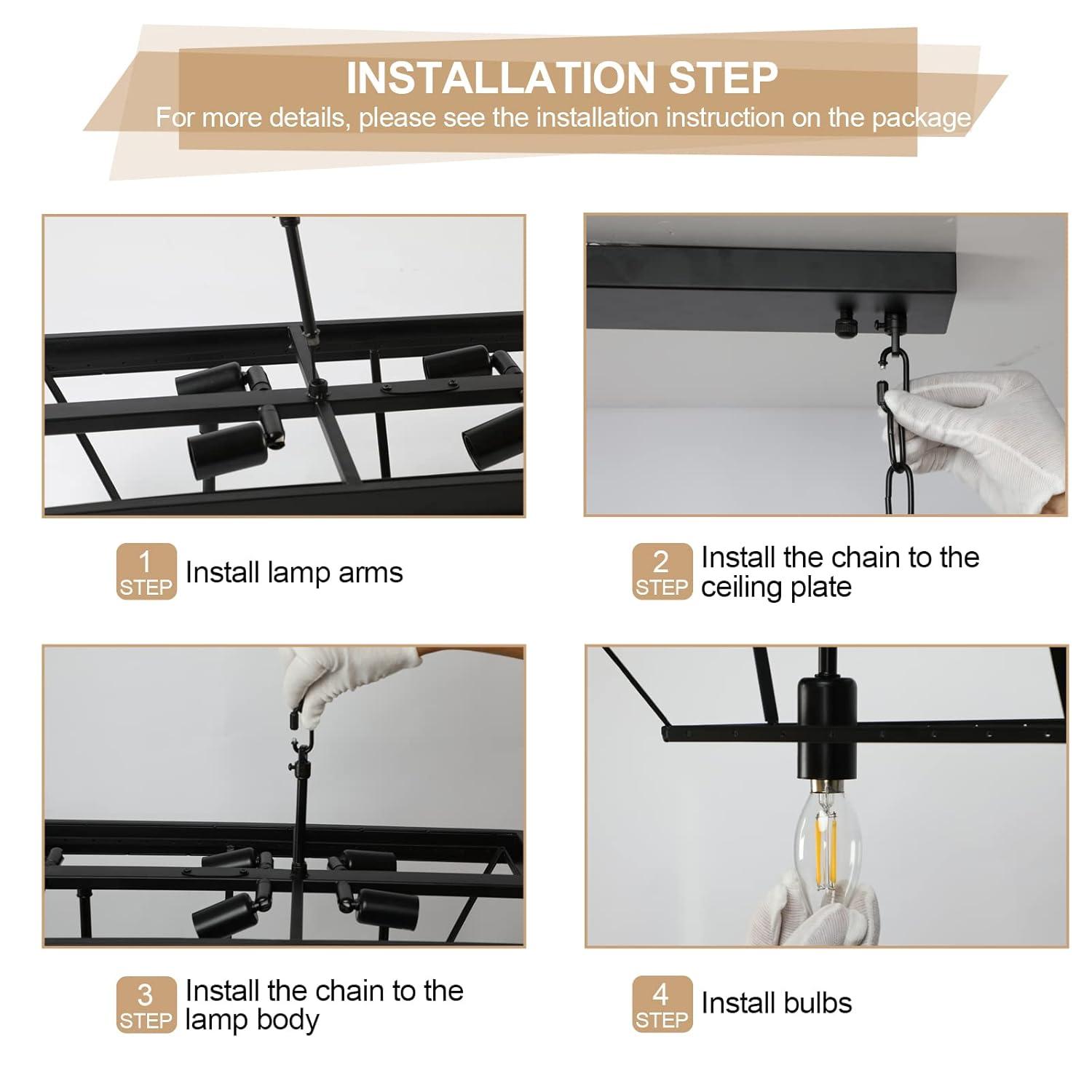 INSTALLATION STEP

For more details, please see the installation instruction on the package

1 STEP Install lamp arms

2 STEP Install the chain to the ceiling plate

3 STEP Install the chain to the lamp body

4 STEP Install bulbs