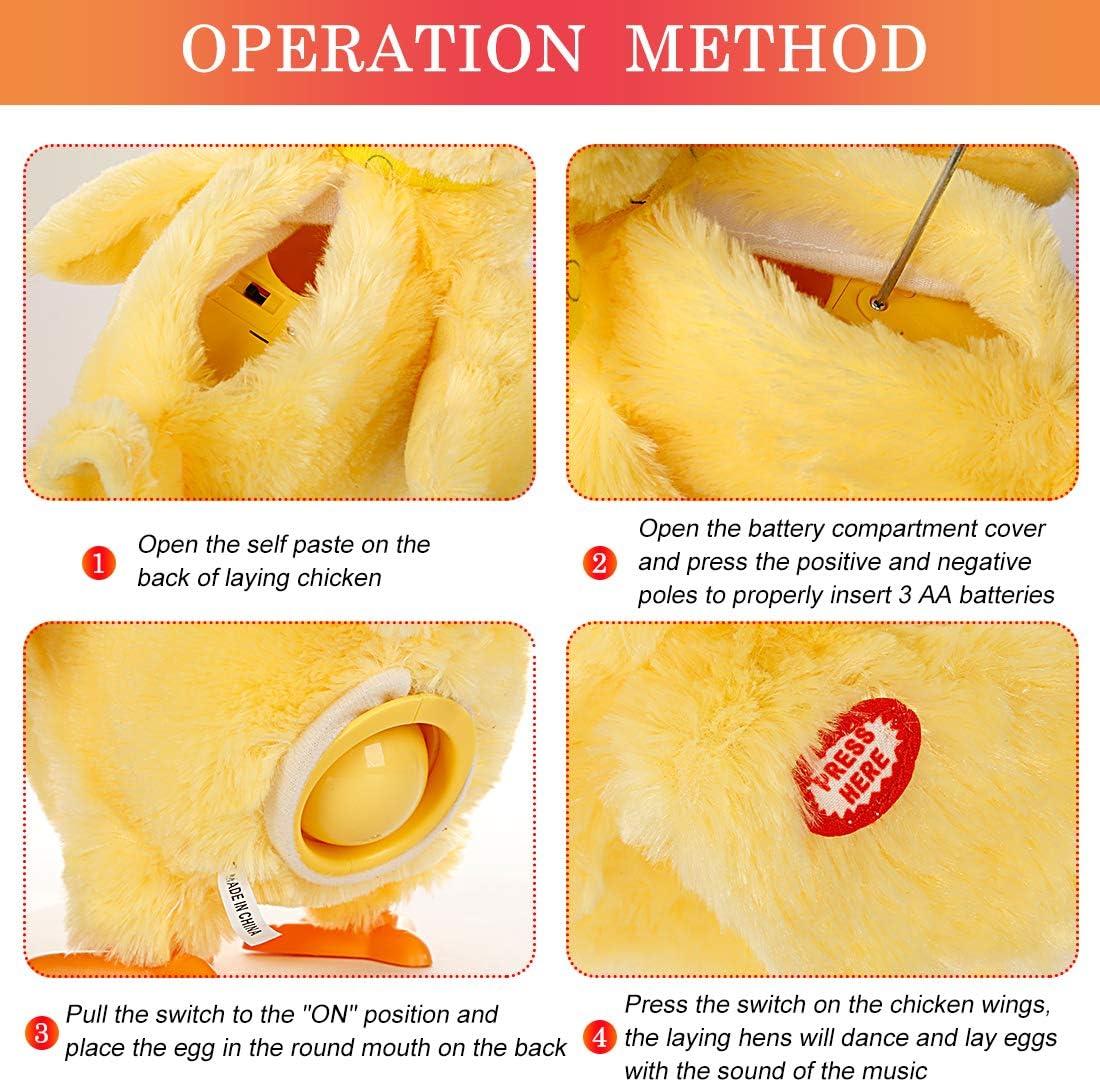 OPERATION METHOD

1 Open the self paste on the back of laying chicken

2 Open the battery compartment cover and press the positive and negative poles to properly insert 3 AA batteries

MADE IN CHINA

PRESS HERE

3 Pull the switch to the "ON" position and place the egg in the round mouth on the back

4 Press the switch on the chicken wings, the laying hens will dance and lay eggs with the sound of the music