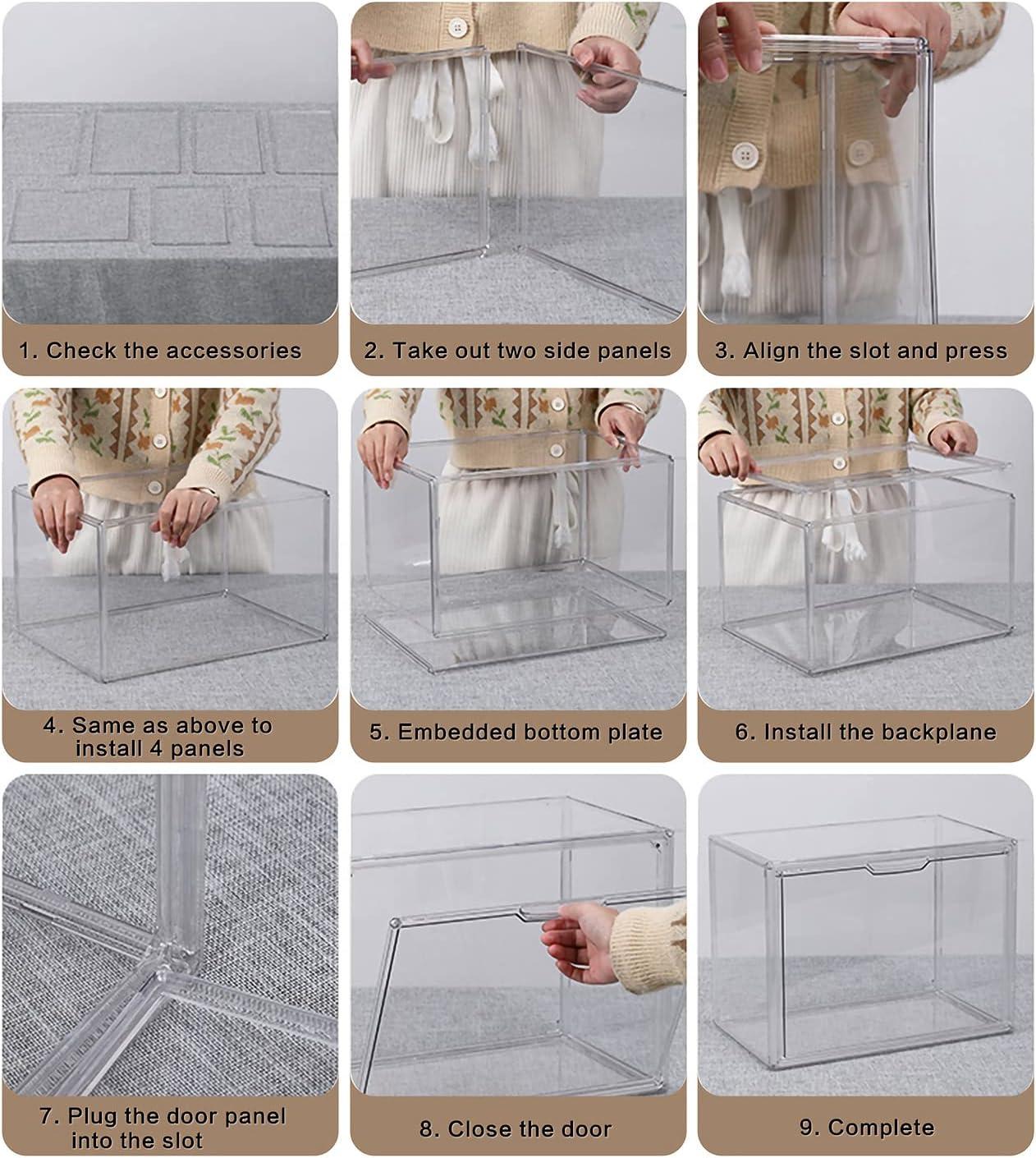 1. Check the accessories

2. Take out two side panels

3. Align the slot and press

4. Same as above to install 4 panels

5. Embedded bottom plate

6. Install the backplane

7. Plug the door panel into the slot

8. Close the door

9. Complete