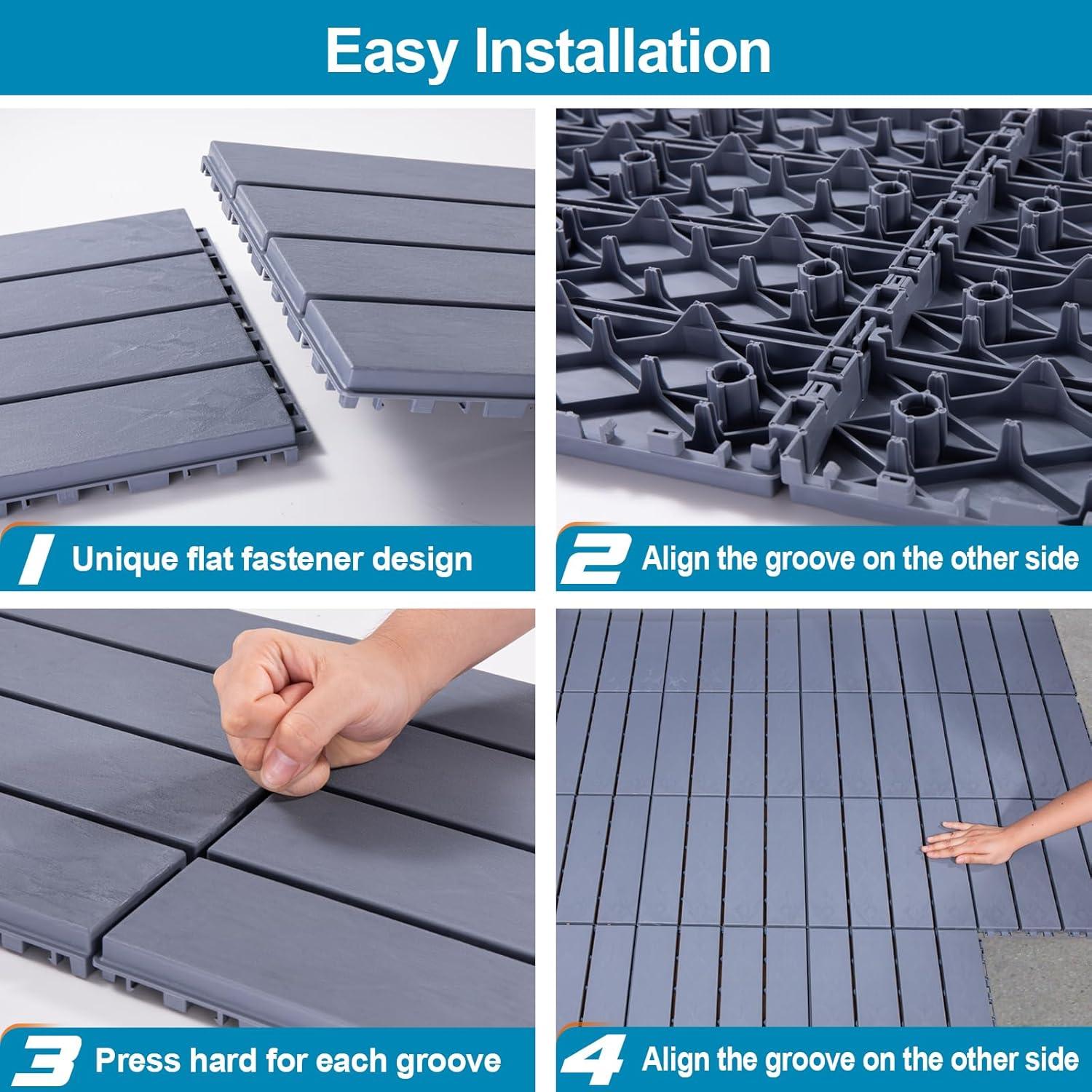 Easy Installation

1 Unique flat fastener design

2 Align the groove on the other side

3 Press hard for each groove

4 Align the groove on the other side