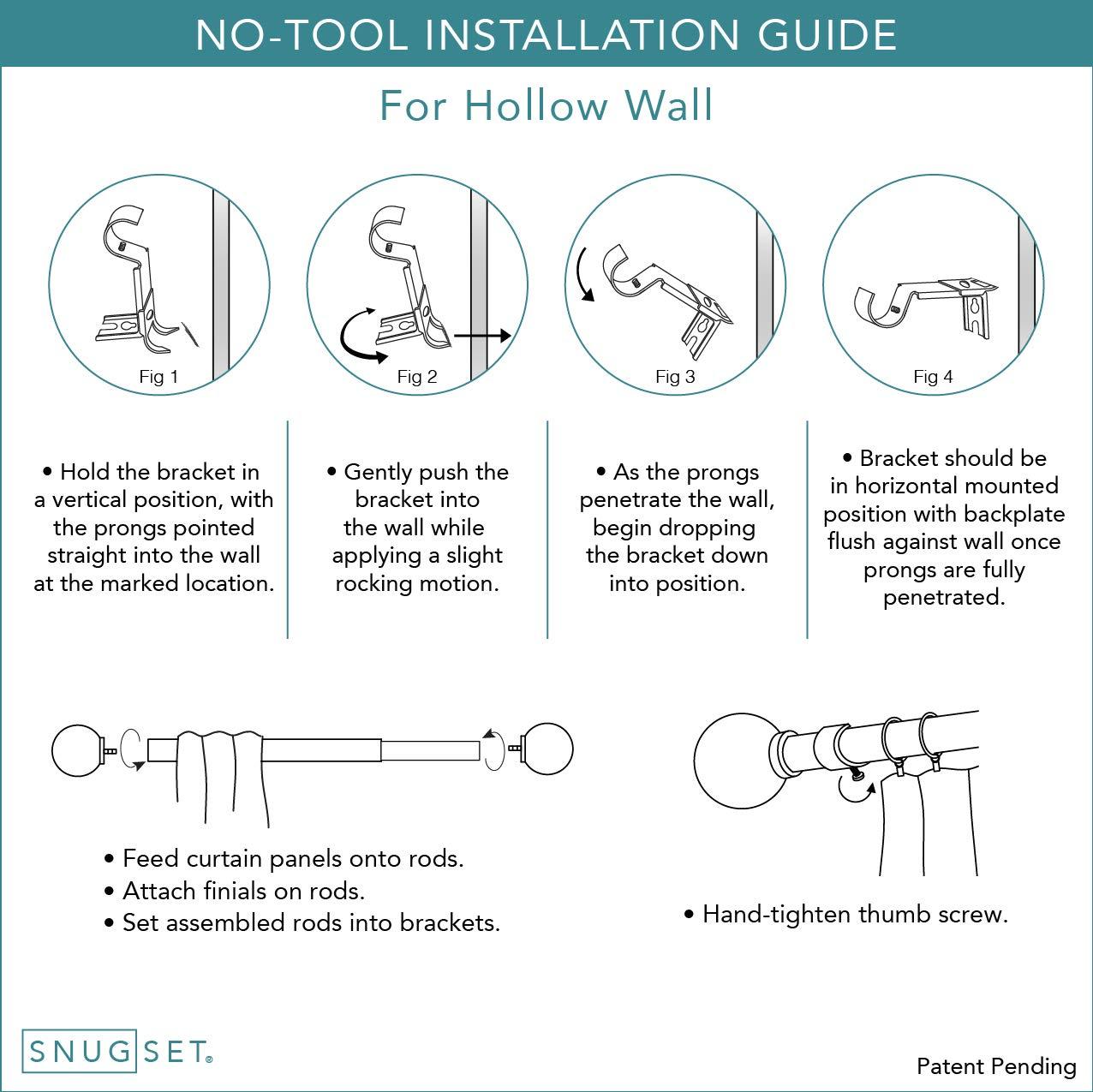 NO-TOOL INSTALLATION GUIDE

For Hollow Wall

Fig 1

Fig 2

Fig 3

Fig 4

• Hold the bracket in a vertical position, with the prongs pointed straight into the wall at the marked location.

• Gently push the bracket into the wall while applying a slight rocking motion.

• As the prongs penetrate the wall, begin dropping the bracket down into position.

• Bracket should be in horizontal mounted position with backplate flush against wall once prongs are fully penetrated.

• Feed curtain panels onto rods.
• Attach finials on rods.
• Set assembled rods into brackets.

• Hand-tighten thumb screw.

SNUGSET®

Patent Pending