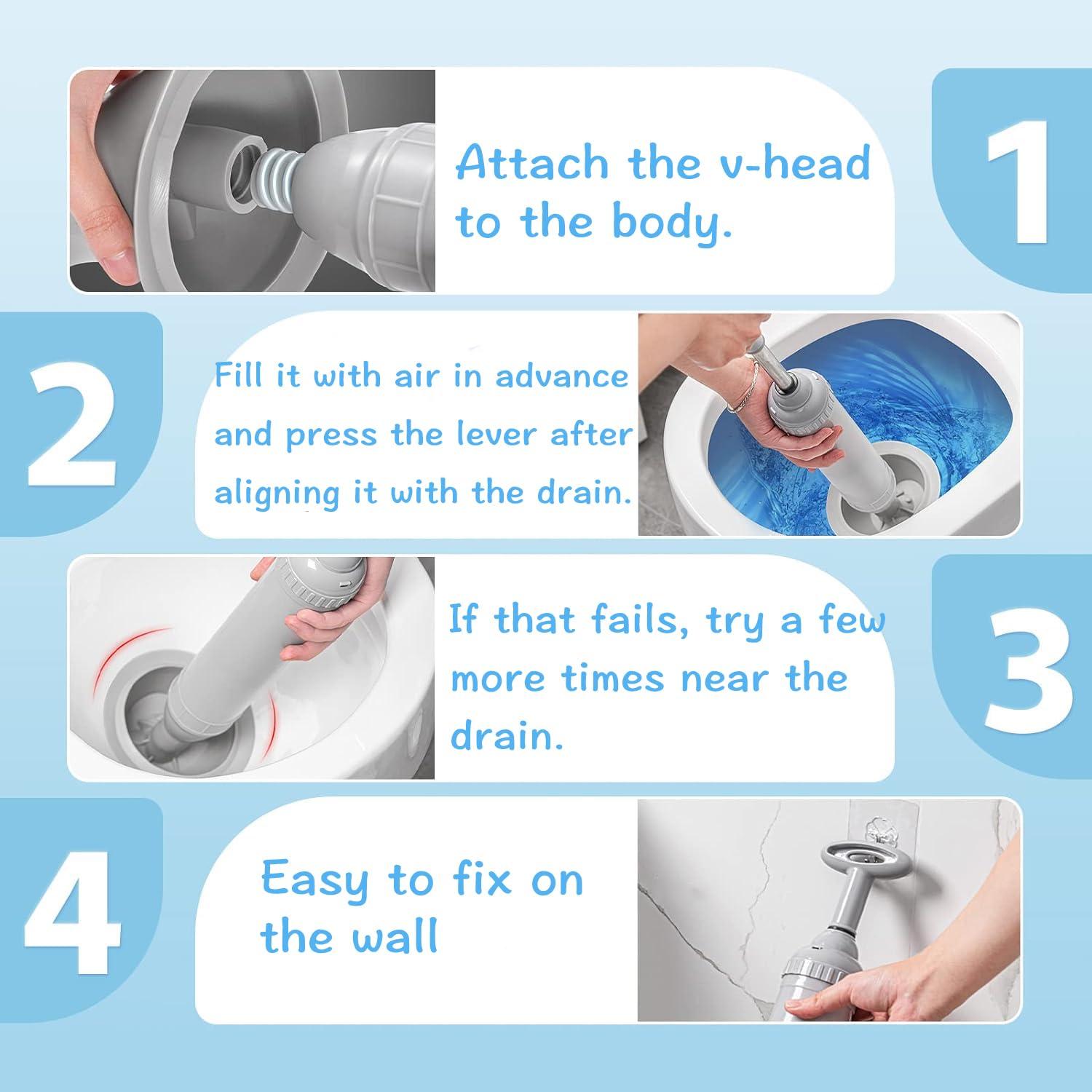 Attach the v-head to the body.

1

2

Fill it with air in advance and press the lever after aligning it with the drain.

If that fails, try a few more times near the drain.

3

4

Easy to fix on the wall