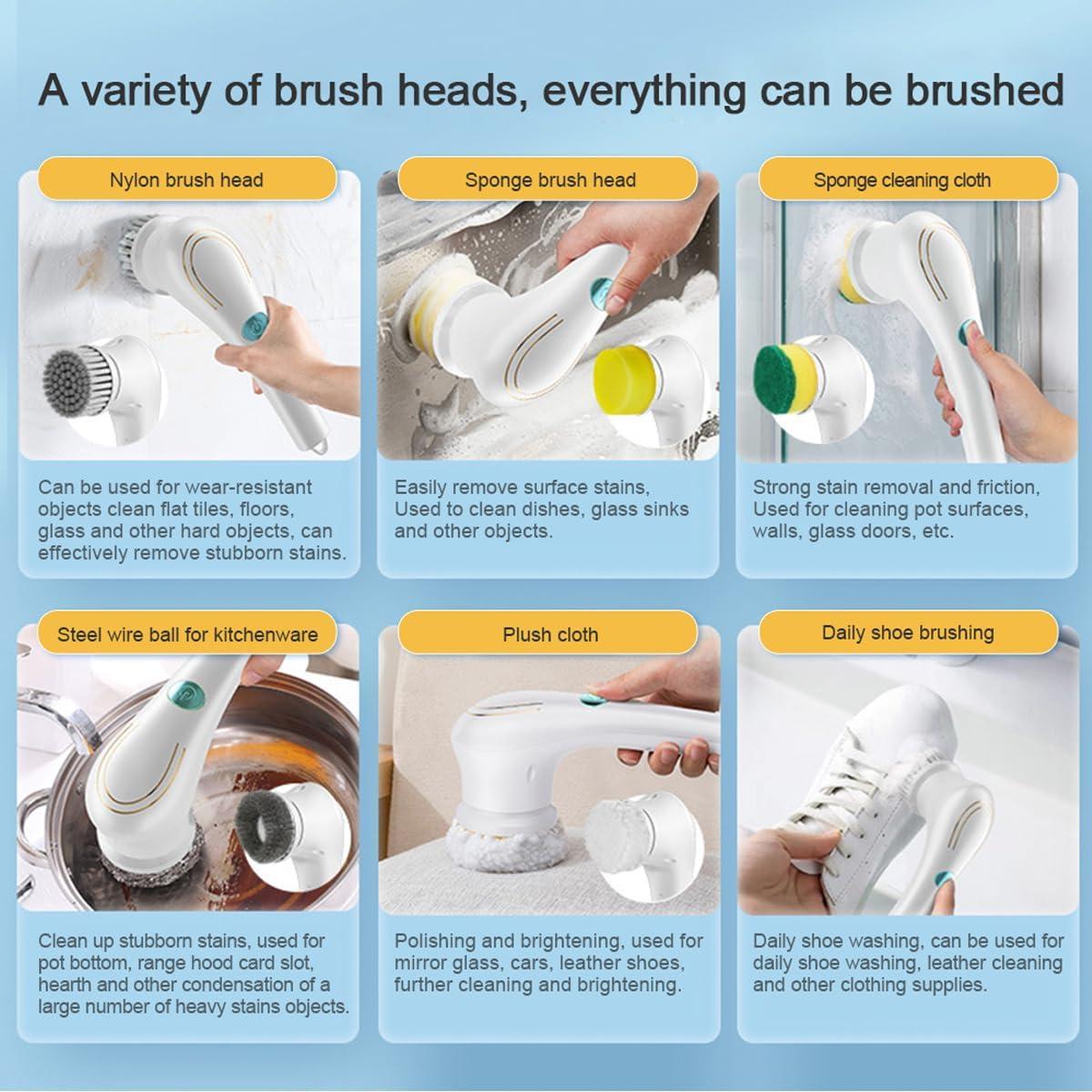 A variety of brush heads, everything can be brushed

Nylon brush head

Can be used for wear-resistant objects clean flat tiles, floors, glass and other hard objects, can effectively remove stubborn stains.

Sponge brush head

Easily remove surface stains, Used to clean dishes, glass sinks and other objects.

Sponge cleaning cloth

Strong stain removal and friction, Used for cleaning pot surfaces, walls, glass doors, etc.

Steel wire ball for kitchenware

Clean up stubborn stains, used for pot bottom, range hood card slot, hearth and other condensation of a large number of heavy stains objects.

Plush cloth

Polishing and brightening, used for mirror glass, cars, leather shoes, further cleaning and brightening.

Daily shoe brushing

Daily shoe washing, can be used for daily shoe washing, leather cleaning and other clothing supplies.