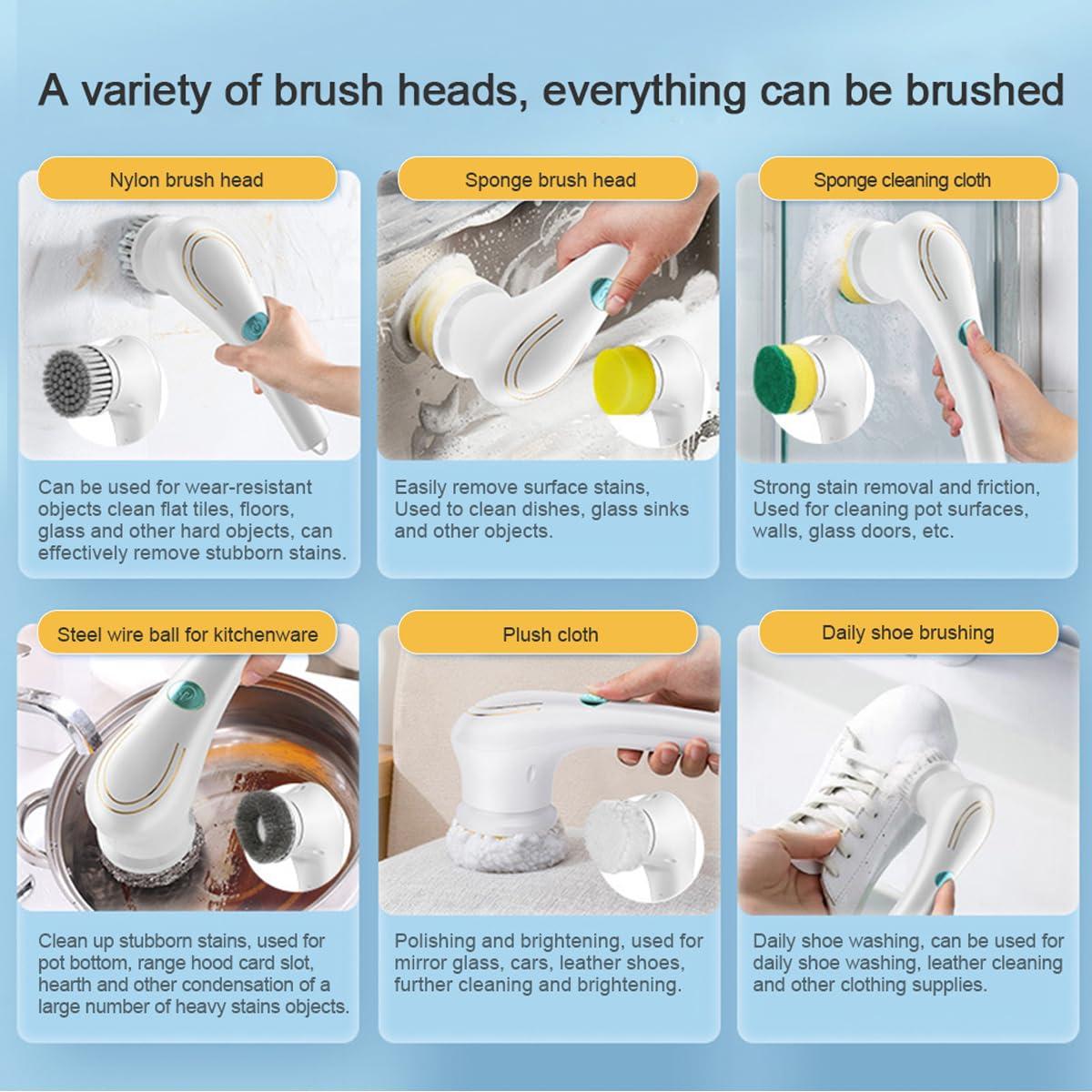 A variety of brush heads, everything can be brushed

Nylon brush head

Can be used for wear-resistant objects clean flat tiles, floors, glass and other hard objects, can effectively remove stubborn stains.

Sponge brush head

Easily remove surface stains, Used to clean dishes, glass sinks and other objects.

Sponge cleaning cloth

Strong stain removal and friction, Used for cleaning pot surfaces, walls, glass doors, etc.

Steel wire ball for kitchenware

Clean up stubborn stains, used for pot bottom, range hood card slot, hearth and other condensation of a large number of heavy stains objects.

Plush cloth

Polishing and brightening, used for mirror glass, cars, leather shoes, further cleaning and brightening.

Daily shoe brushing

Daily shoe washing, can be used for daily shoe washing, leather cleaning and other clothing supplies.