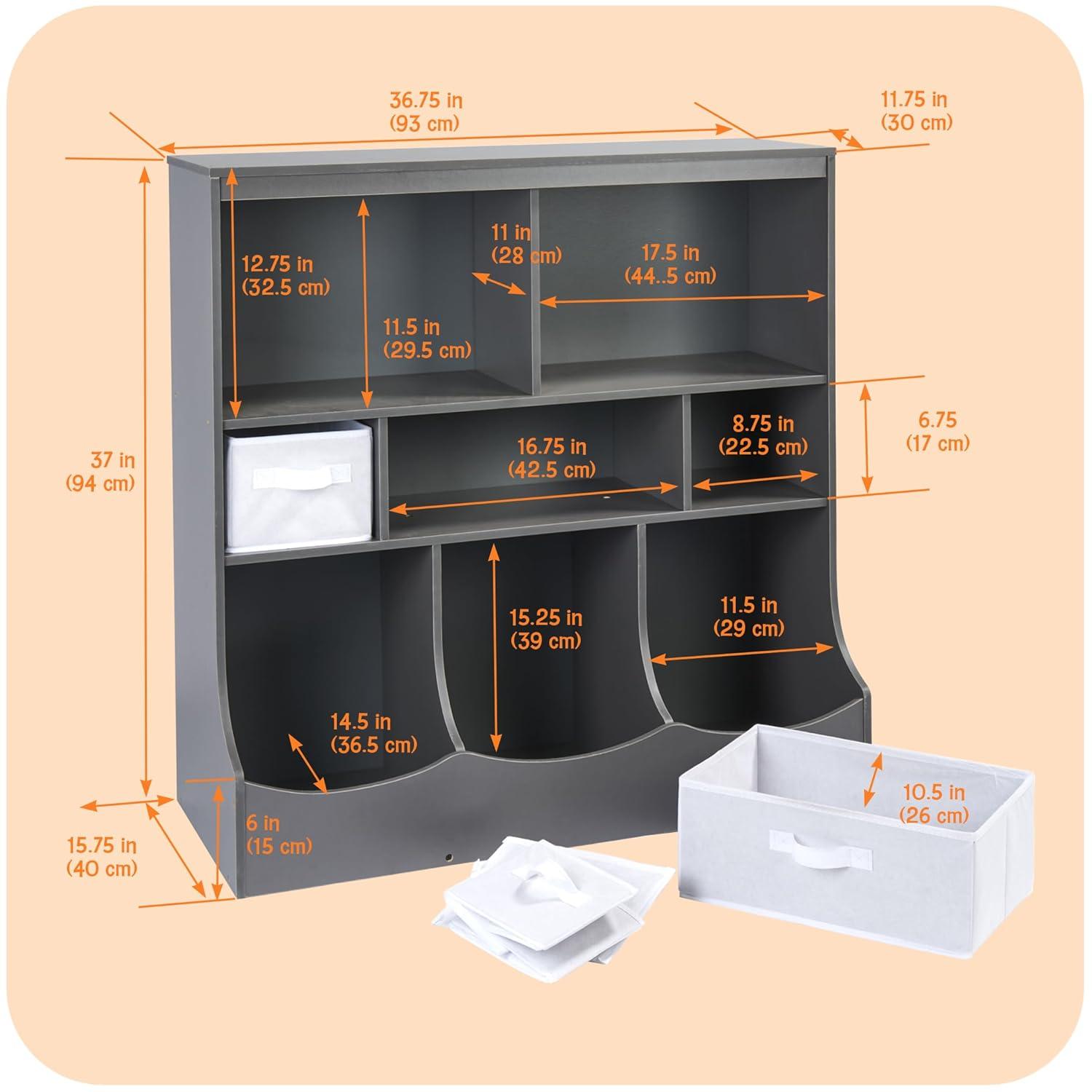 36.75 in
(93 cm)

11.75 in
(30 cm)

12.75 in
(32.5 cm)

11 in
(28 cm)

17.5 in
(44..5 cm)

11.5 in
(29.5 cm)

37 in
(94 cm)

16.75 in
(42.5 cm)

8.75 in
(22.5 cm)

6.75
(17 cm)

15.25 in
(39 cm)

11.5 in
(29 cm)

14.5 in
(36.5 cm)

10.5 in
(26 cm)

6 in
(15 cm)

15.75 in
(40 cm)