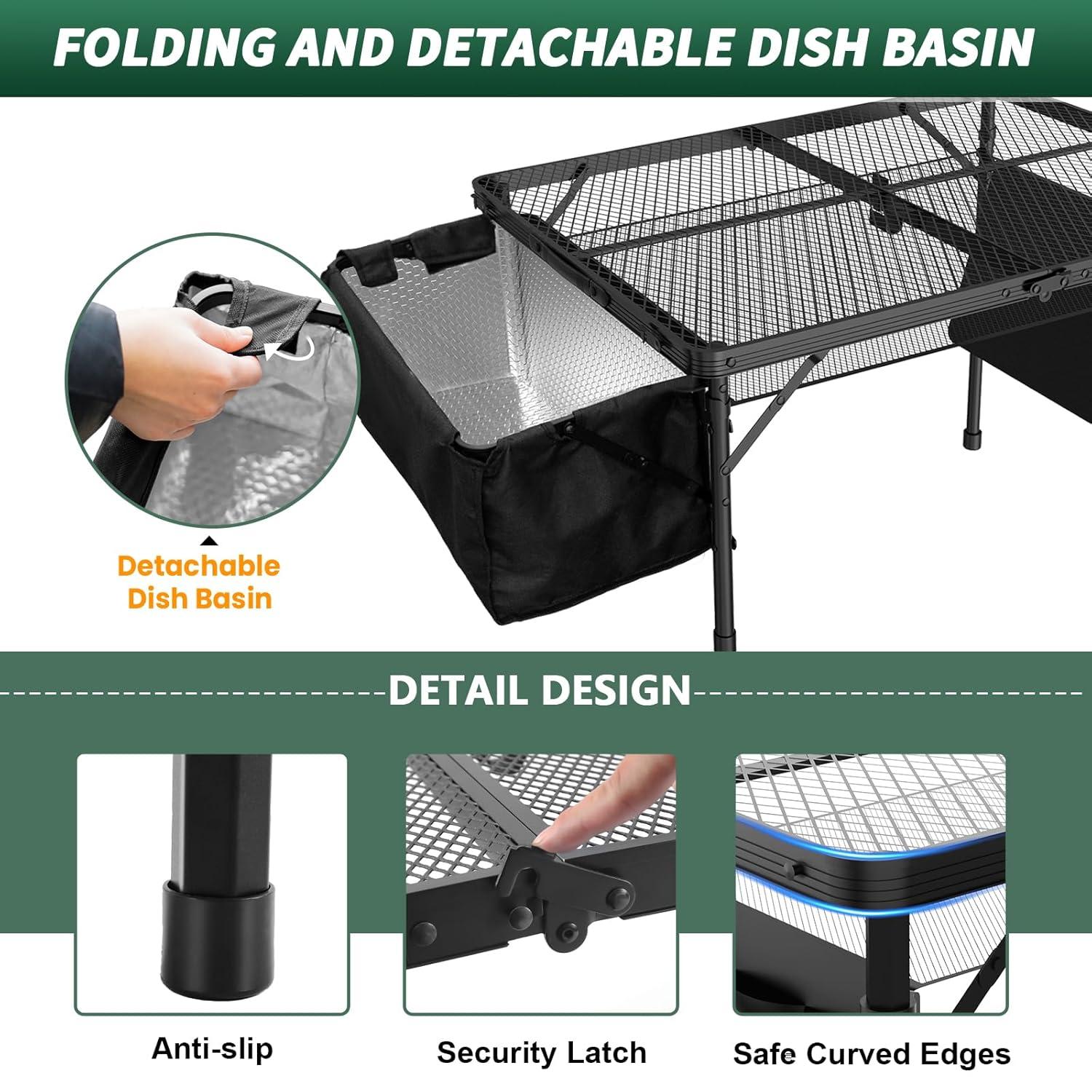 FOLDING AND DETACHABLE DISH BASIN

Detachable Dish Basin

DETAIL DESIGN

Anti-slip

Security Latch

Safe Curved Edges