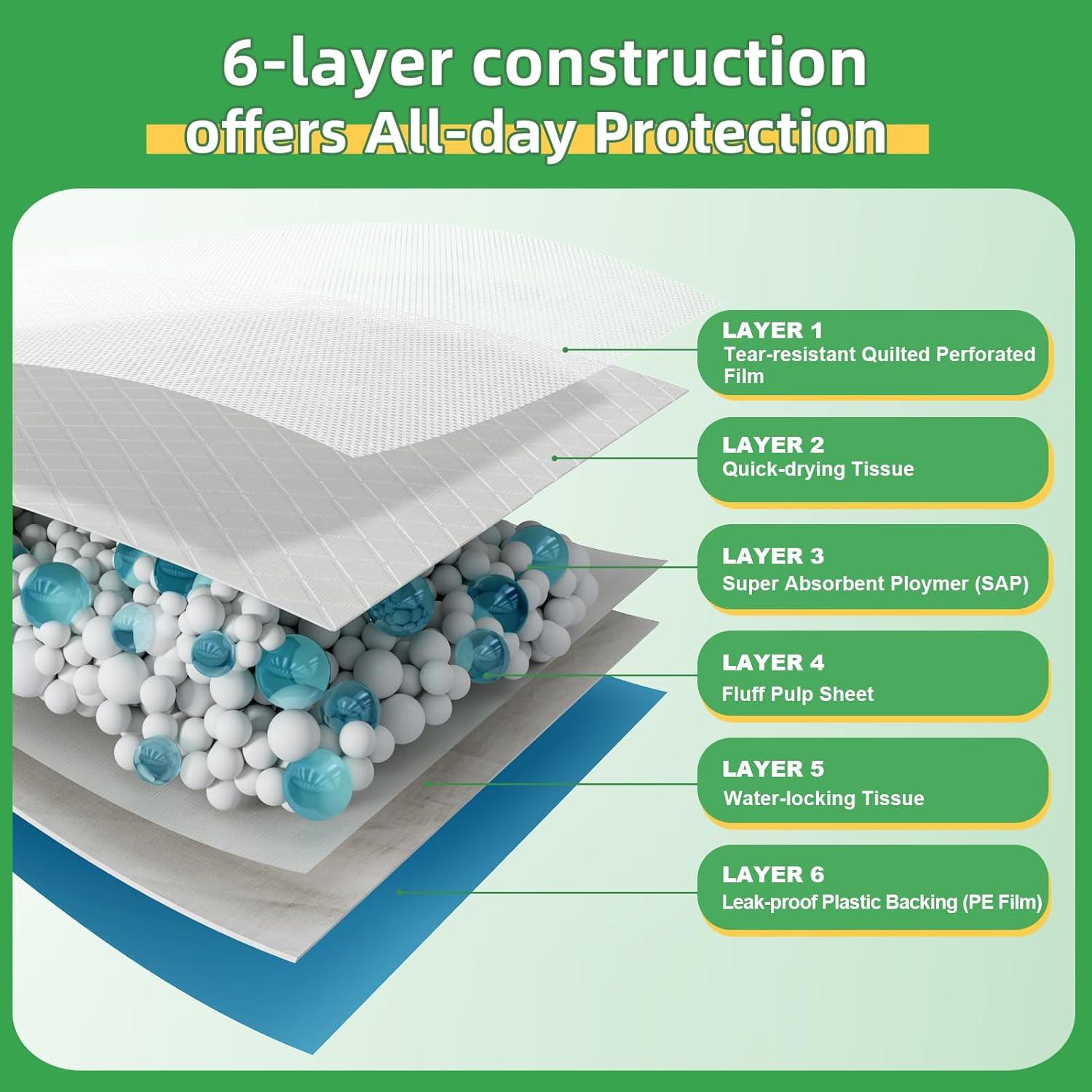 6-layer construction
offers All-day Protection

LAYER 1
Tear-resistant Quilted Perforated Film

LAYER 2
Quick-drying Tissue

LAYER 3
Super Absorbent Ploymer (SAP)

LAYER 4
Fluff Pulp Sheet

LAYER 5
Water-locking Tissue

LAYER 6
Leak-proof Plastic Backing (PE Film)