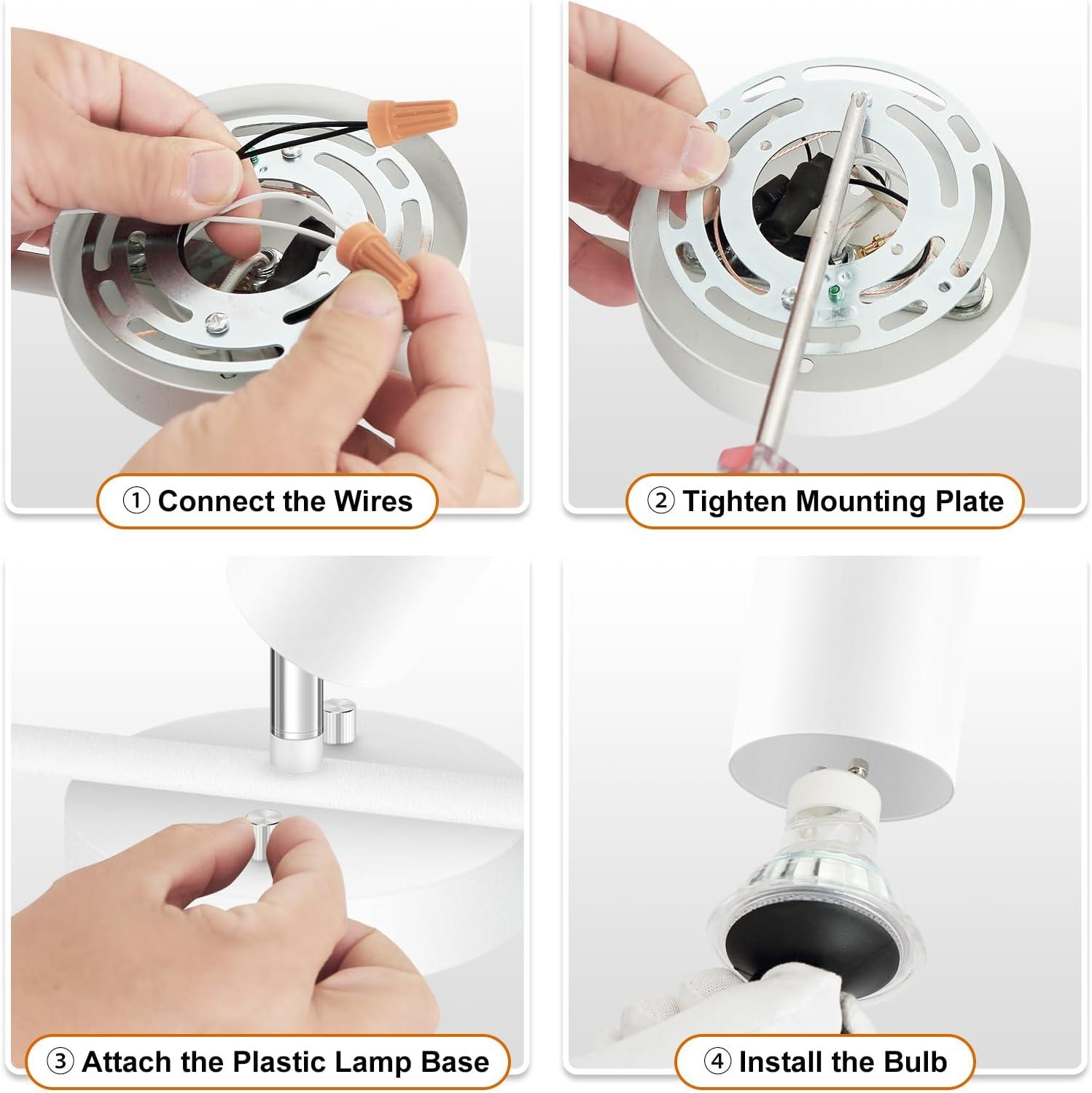 ① Connect the Wires

② Tighten Mounting Plate

③ Attach the Plastic Lamp Base

④ Install the Bulb