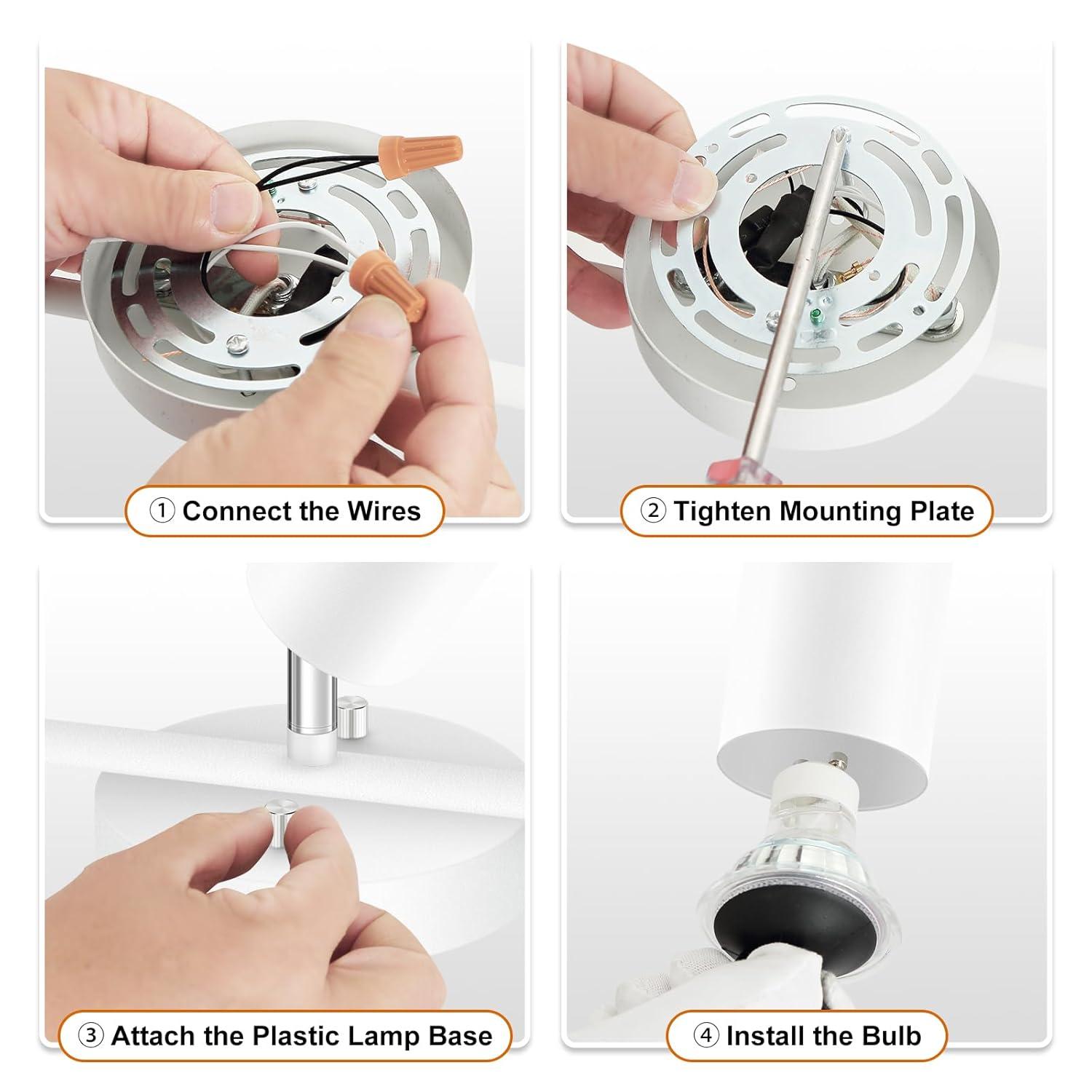 ① Connect the Wires

② Tighten Mounting Plate

③ Attach the Plastic Lamp Base

④ Install the Bulb