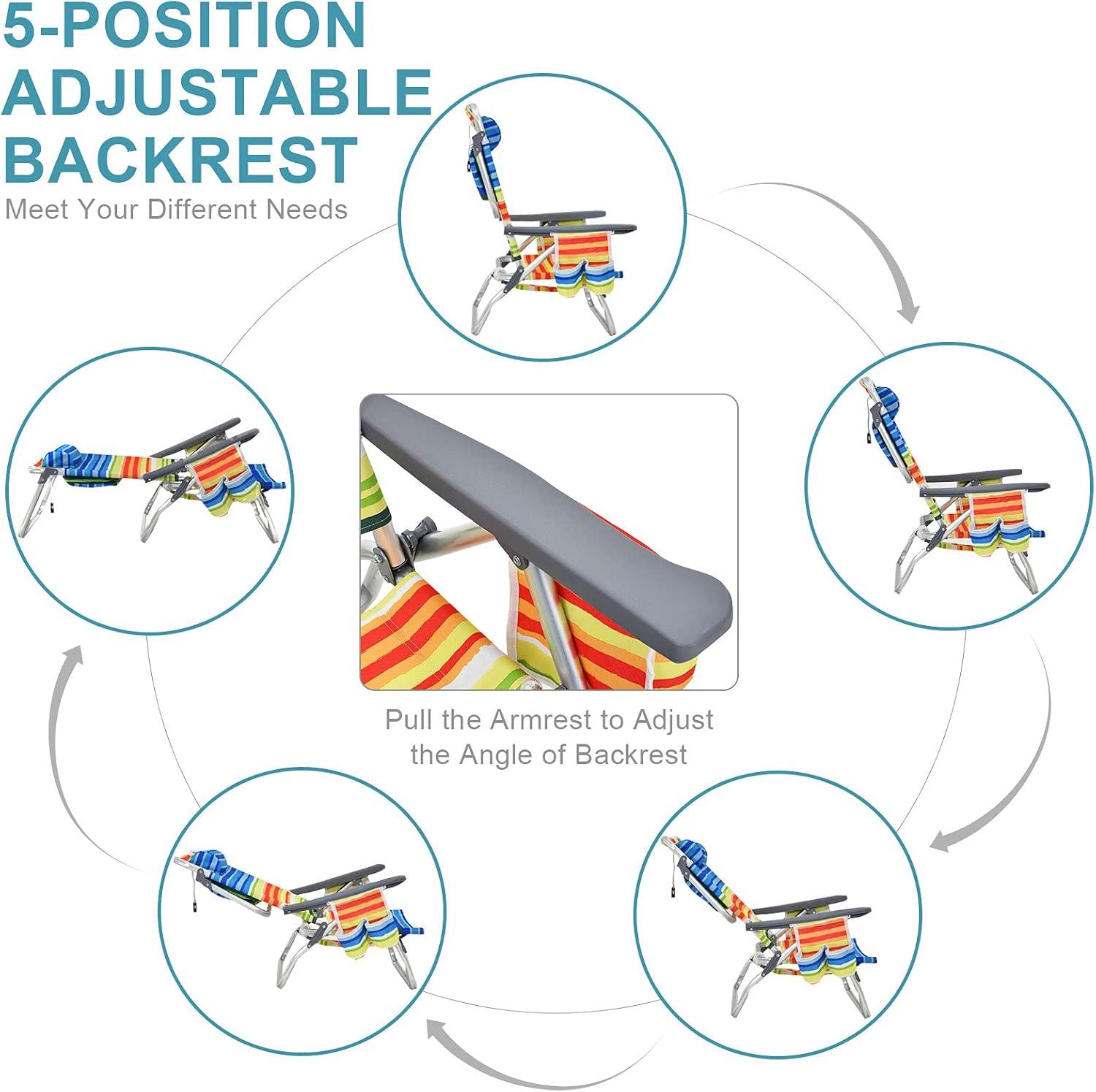 5-POSITION ADJUSTABLE BACKREST

Meet Your Different Needs

Pull the Armrest to Adjust the Angle of Backrest