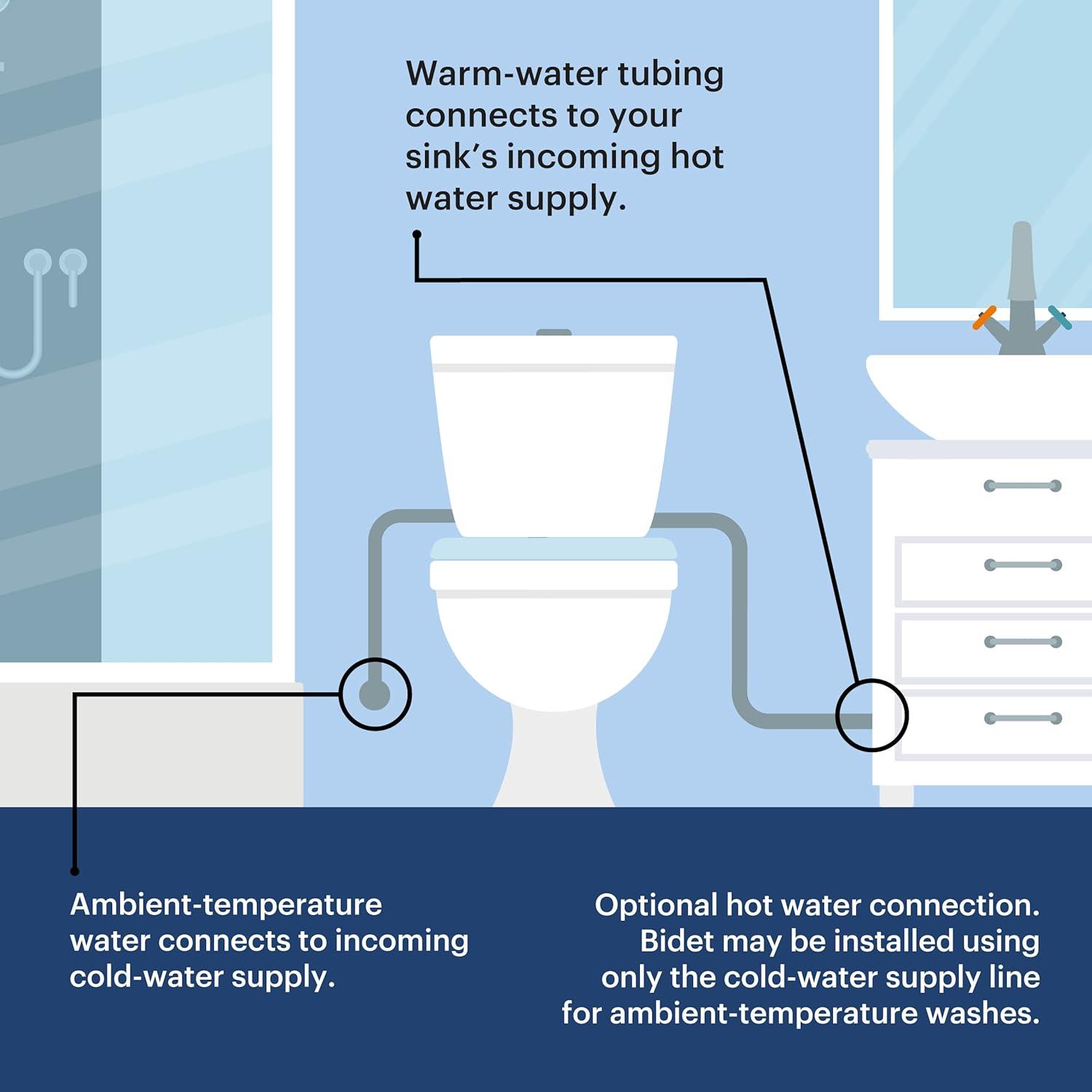 Warm-water tubing connects to your sink's incoming hot water supply.

Ambient-temperature water connects to incoming cold-water supply.

Optional hot water connection. Bidet may be installed using only the cold-water supply line for ambient-temperature washes.