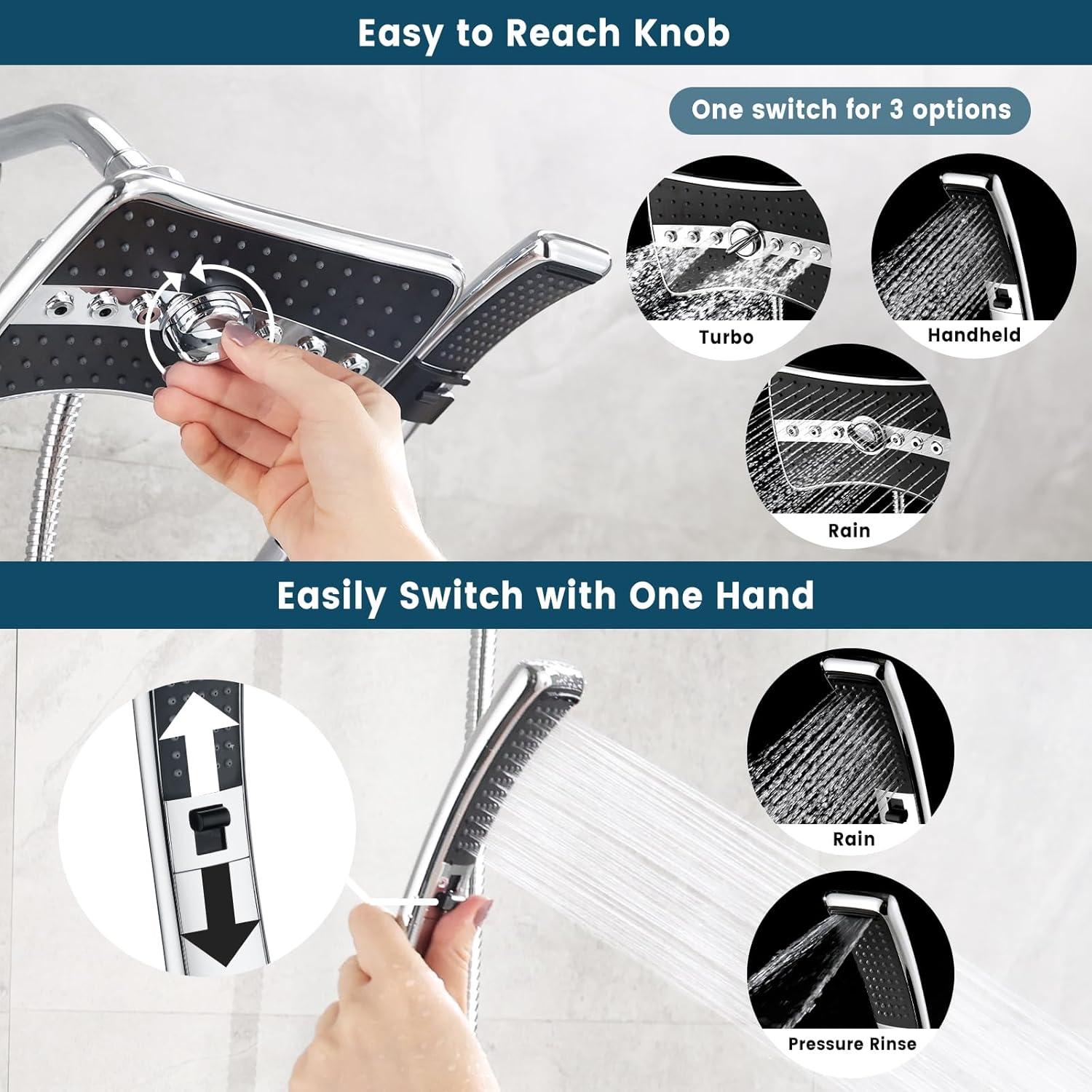 Easy to Reach Knob

One switch for 3 options

Turbo

Handheld

Rain

Easily Switch with One Hand

Rain

Pressure Rinse