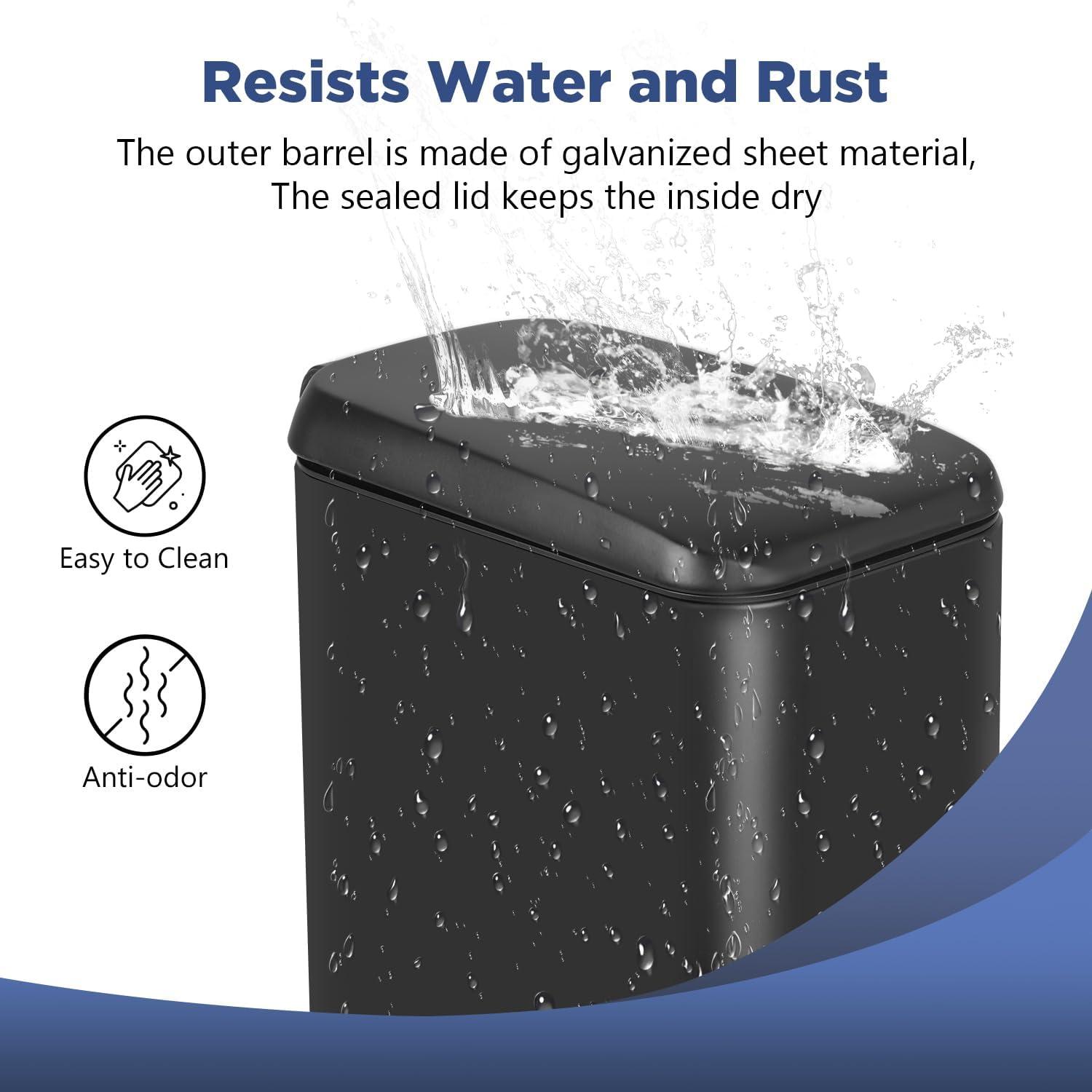 Resists Water and Rust

The outer barrel is made of galvanized sheet material, The sealed lid keeps the inside dry

Easy to Clean

Anti-odor