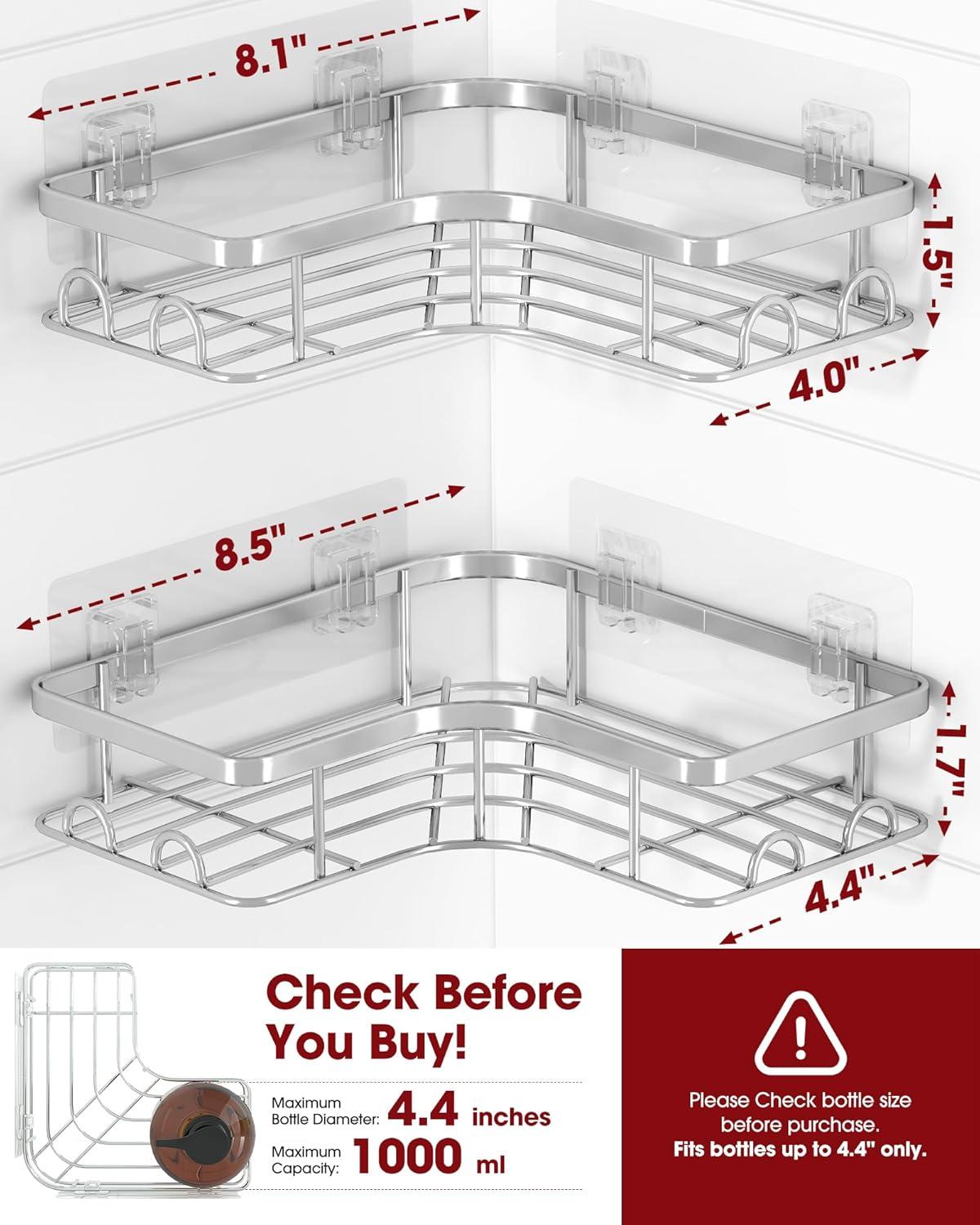 8.1"

1.5"

4.0"

8.5"

1.7"

4.4"

Check Before You Buy!

Maximum Bottle Diameter: 4.4 inches

Maximum Capacity: 1000 ml

Please Check bottle size before purchase.
Fits bottles up to 4.4" only.