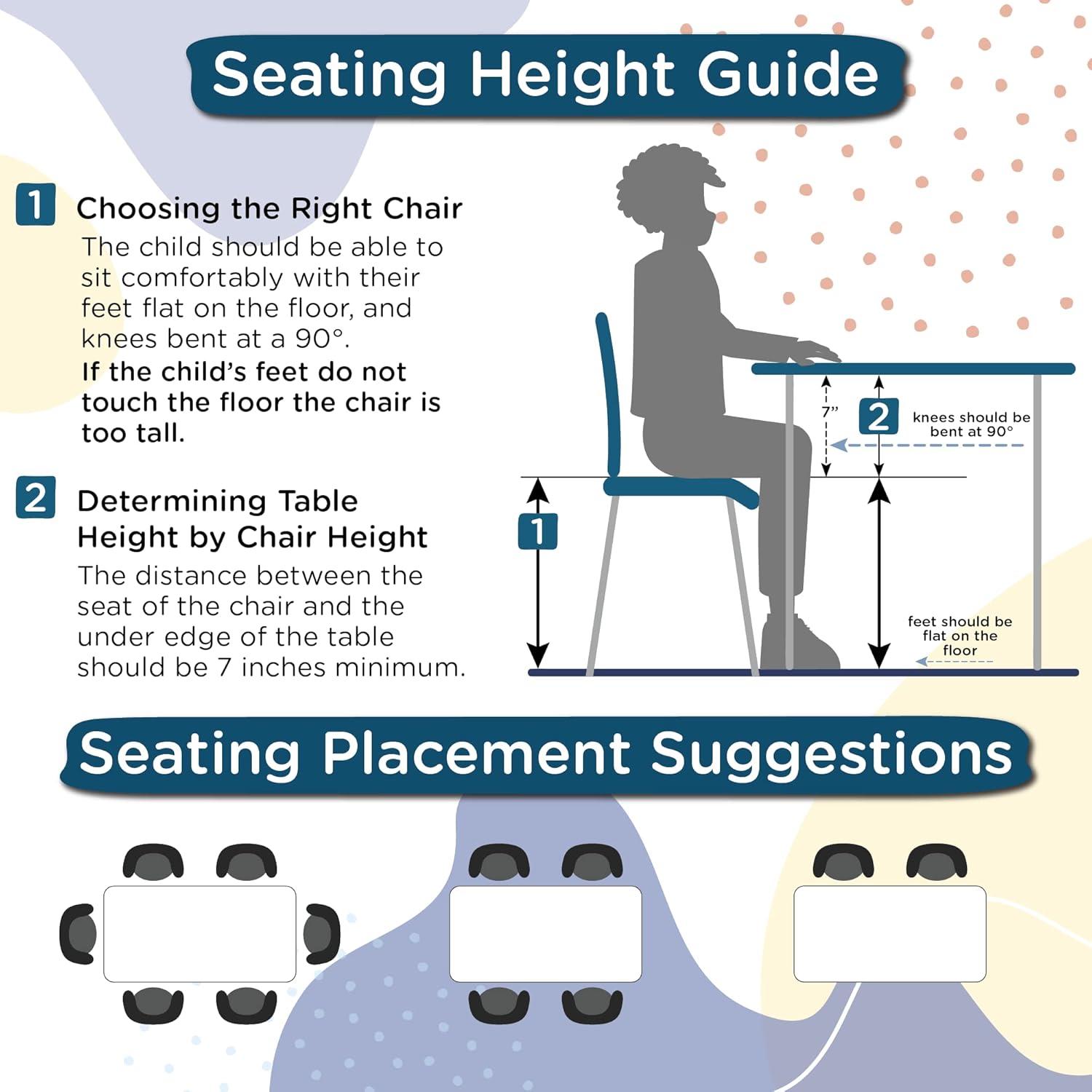 Seating Height Guide

1 Choosing the Right Chair
The child should be able to sit comfortably with their feet flat on the floor, and knees bent at a 90°.
If the child's feet do not touch the floor the chair is too tall.

2 Determining Table Height by Chair Height
The distance between the seat of the chair and the under edge of the table should be 7 inches minimum.

7"

2

knees should be bent at 90°

1

feet should be flat on the floor

Seating Placement Suggestions