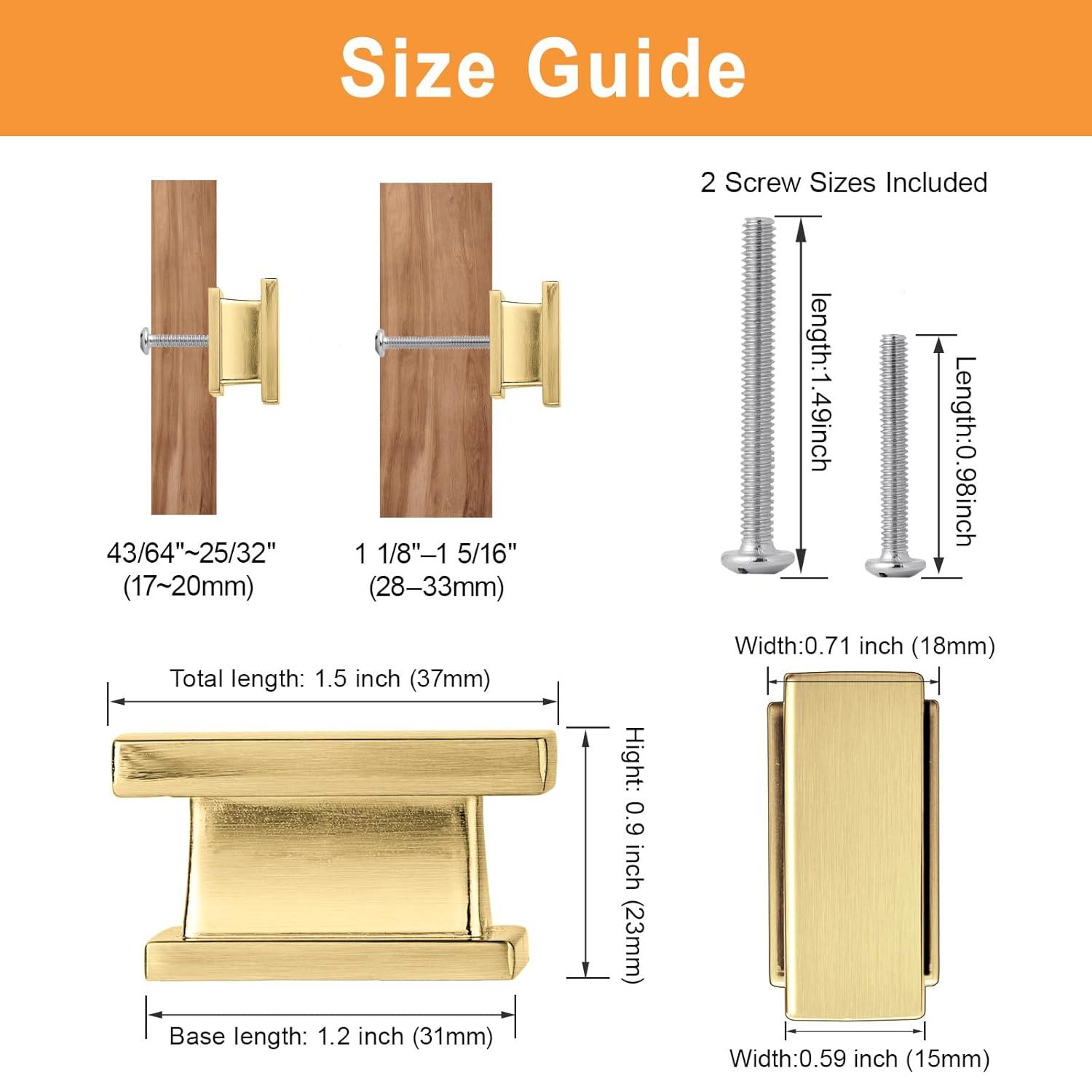 Size Guide

43/64"~25/32"
(17~20mm)

1 1/8"–1 5/16"
(28–33mm)

2 Screw Sizes Included

length:1.49inch

Length:0.98inch

Total length: 1.5 inch (37mm)

Hight: 0.9 inch (23mm)

Base length: 1.2 inch (31mm)

Width:0.71 inch (18mm)

Width:0.59 inch (15mm)