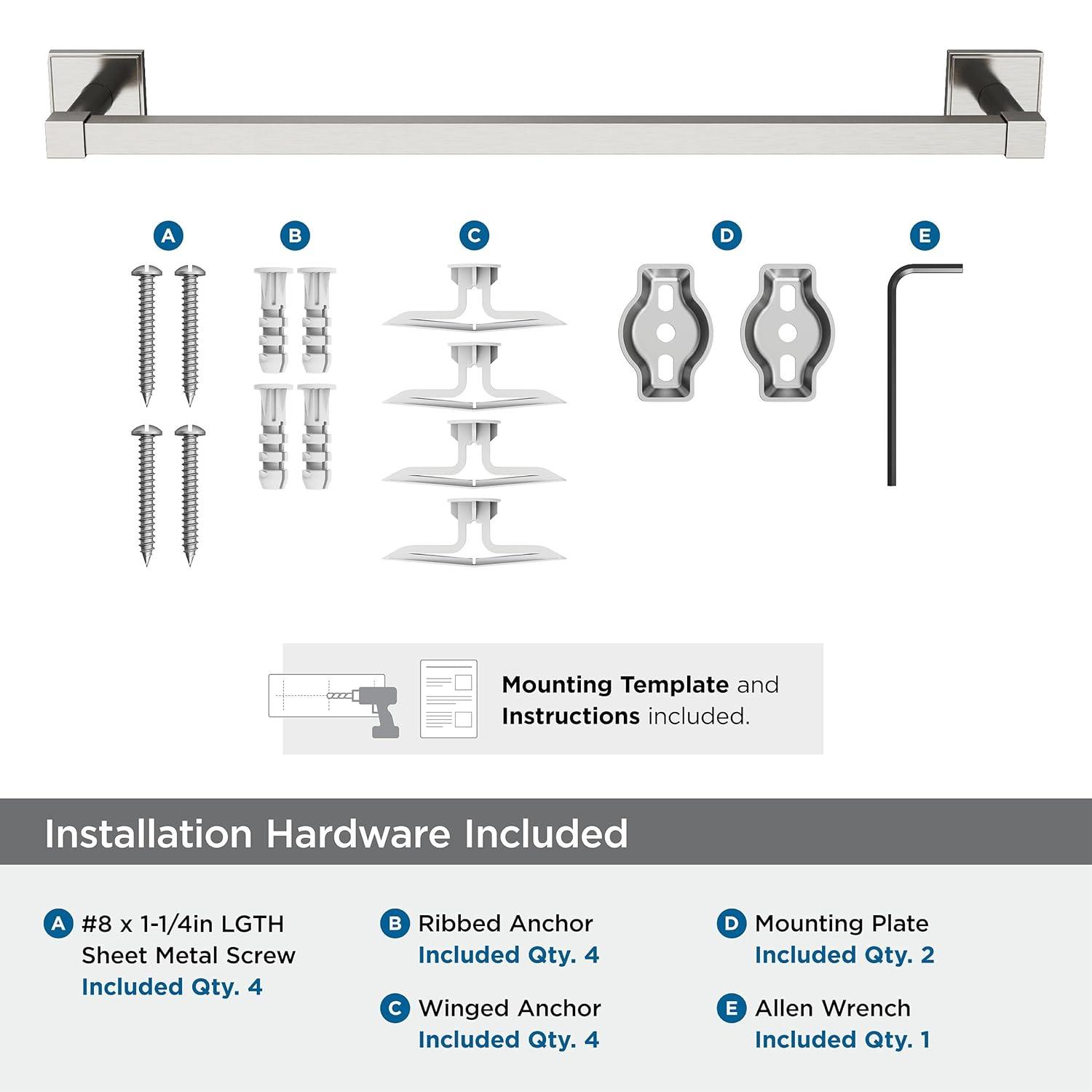 A B C D E

Mounting Template and Instructions included.

Installation Hardware Included

A #8 x 1-1/4in LGTH Sheet Metal Screw Included Qty. 4

B Ribbed Anchor Included Qty. 4

C Winged Anchor Included Qty. 4

D Mounting Plate Included Qty. 2

E Allen Wrench Included Qty. 1