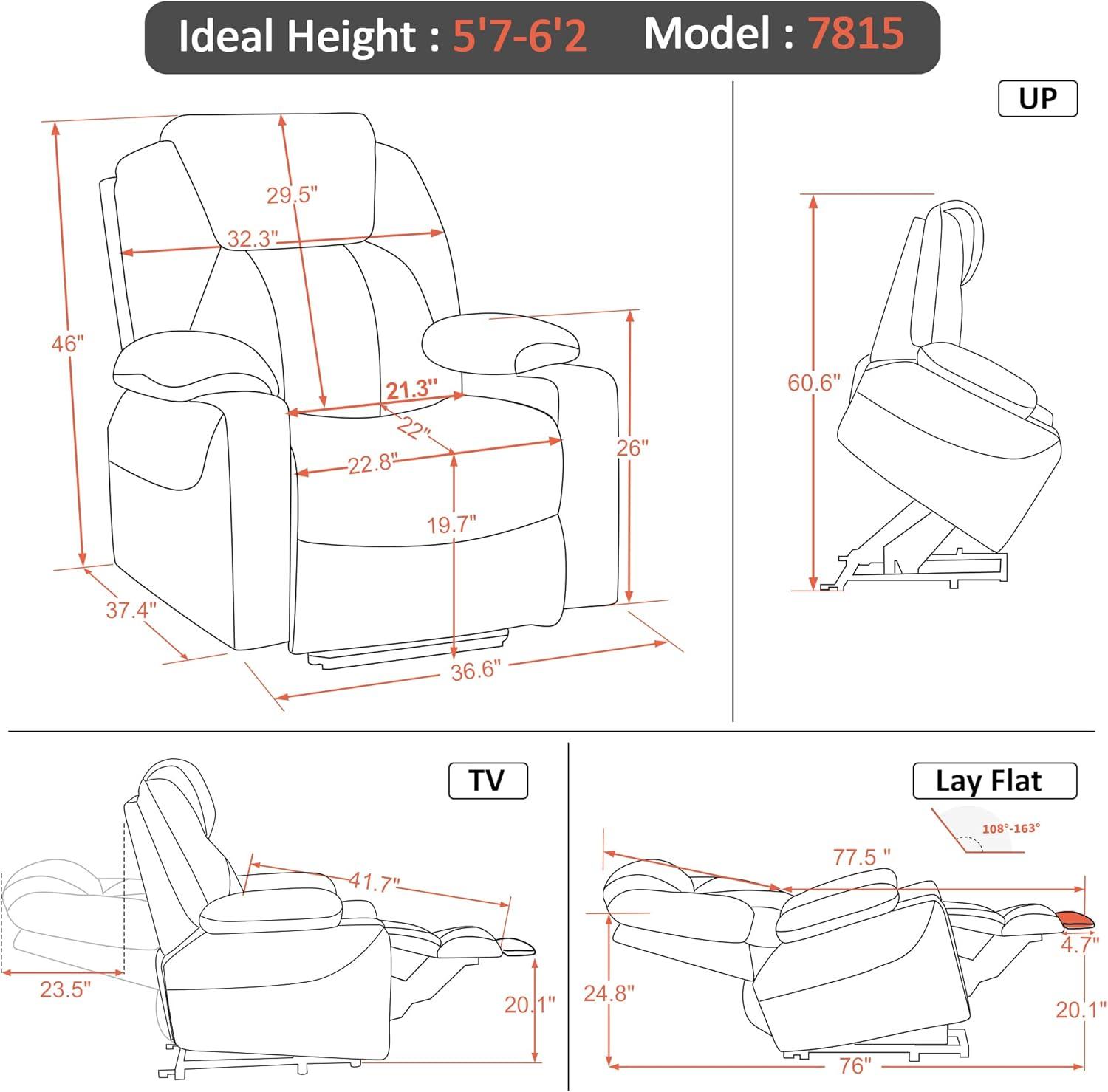 Ideal Height : 5'7-6'2 Model : 7815

29.5"
32.3"
46"
21.3"
22"
22.8"
26"
19.7"
37.4"
36.6"

UP

60.6"

TV

41.7"
23.5"
20.1"

Lay Flat

108°-163°
77.5 "
4.7"
24.8"
20.1"
76"