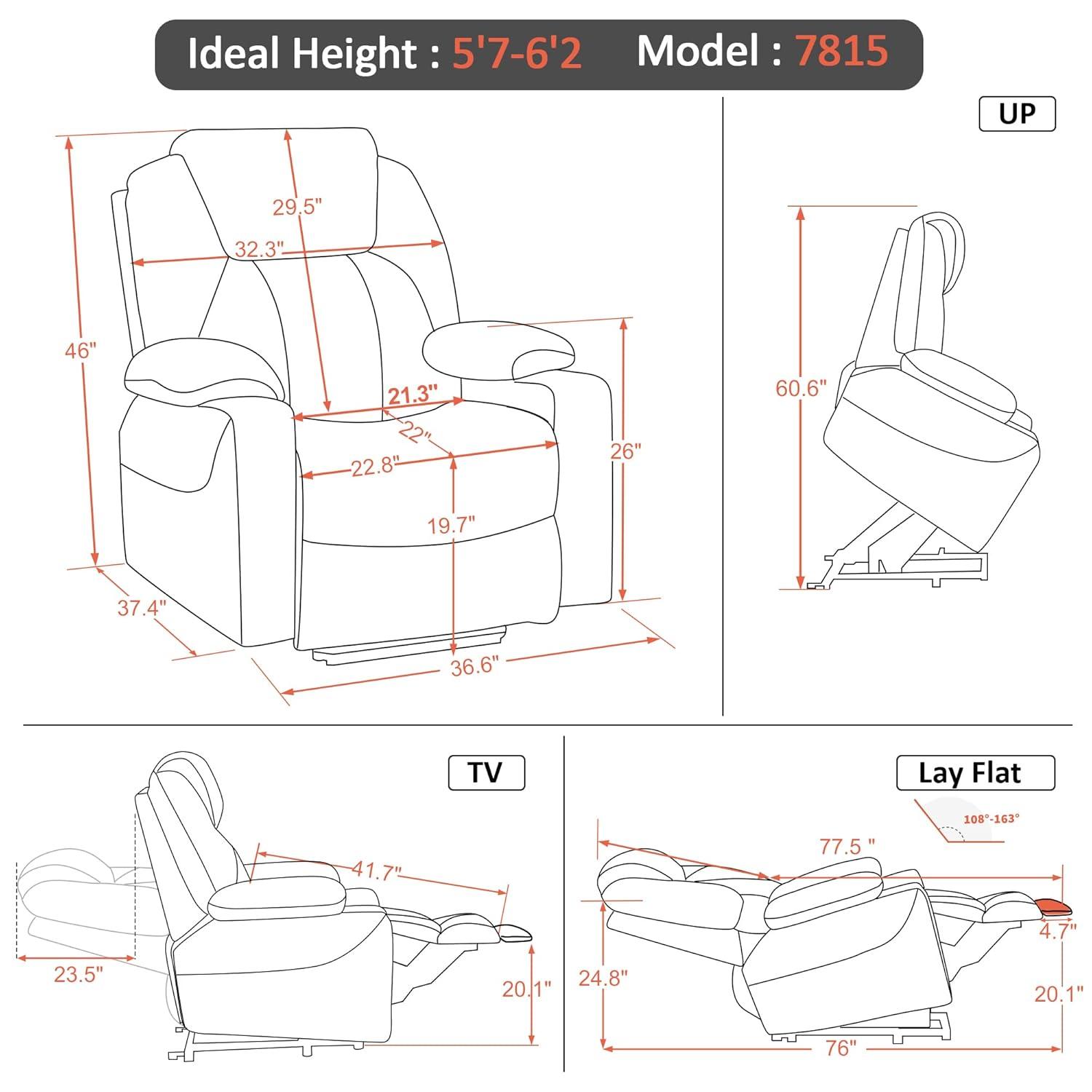 Ideal Height : 5'7-6'2 Model : 7815

29.5"
32.3"
46"
21.3"
22"
22.8"
26"
19.7"
37.4"
36.6"

UP

60.6"

TV

41.7"
23.5"
20.1"

Lay Flat

108°-163°
77.5 "
4.7"
24.8"
20.1"
76"