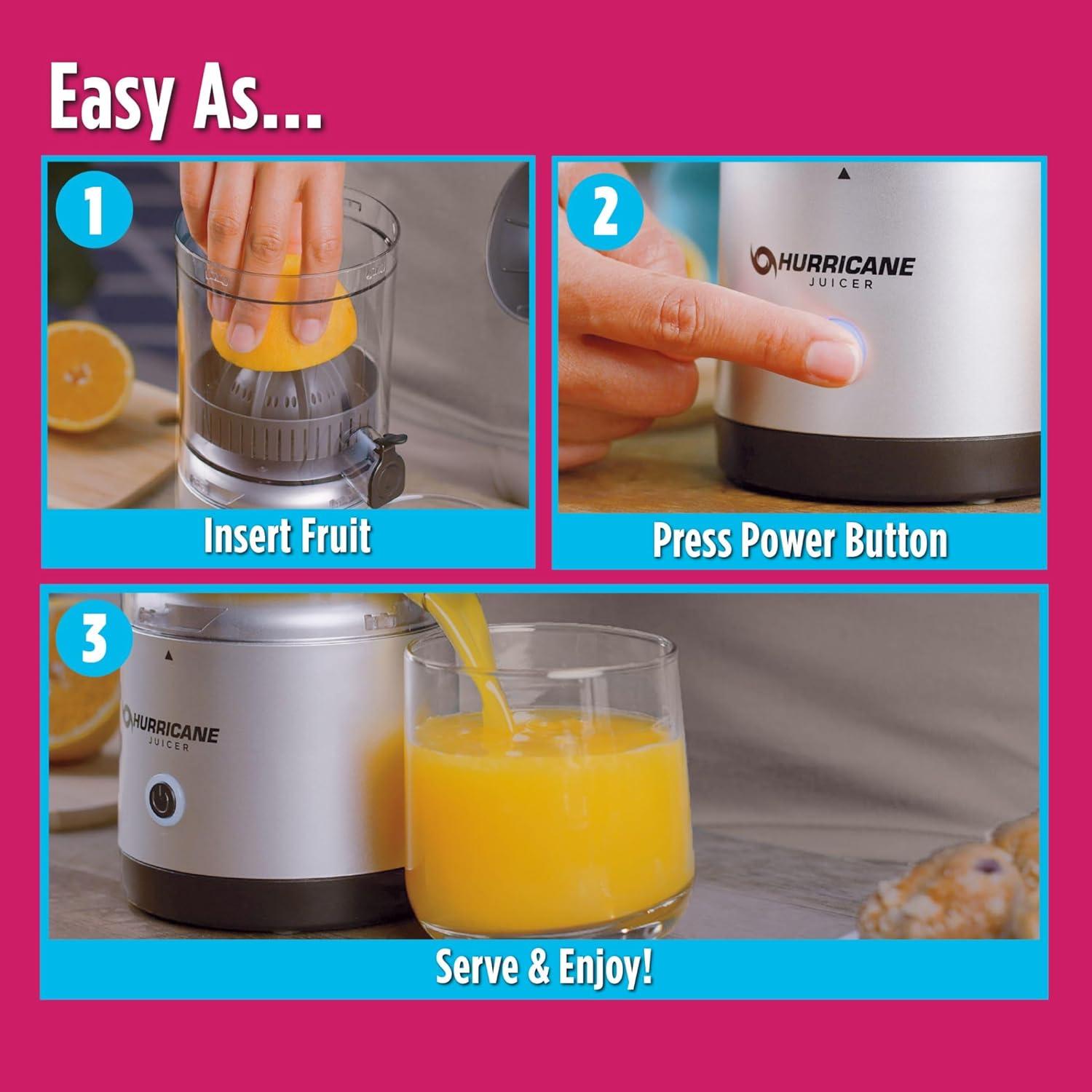 Easy As...

1

Insert Fruit

2

HURRICANE JUICER

Press Power Button

3

HURRICANE JUICER

Serve & Enjoy!