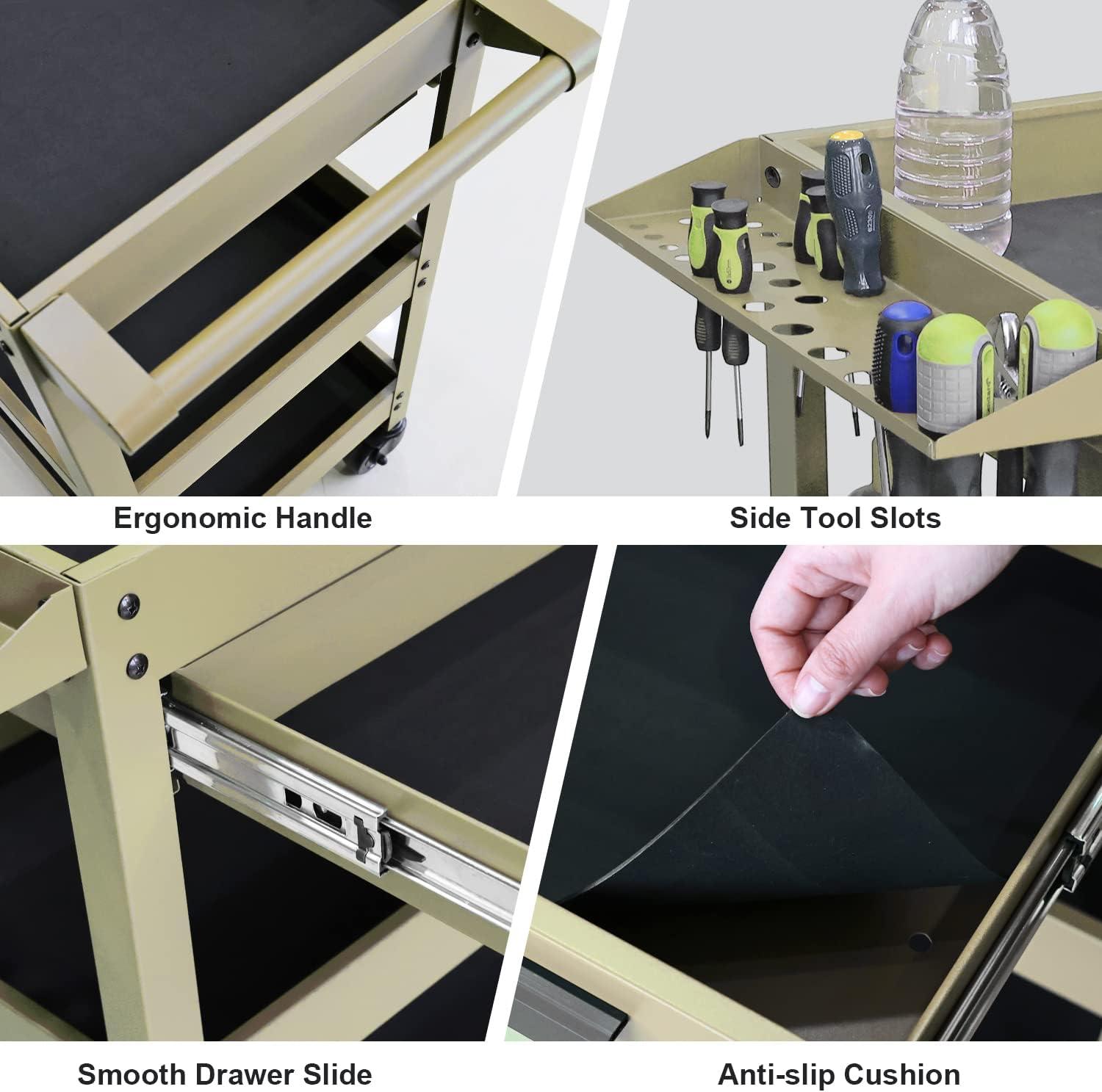 Ergonomic Handle

Side Tool Slots

Smooth Drawer Slide

Anti-slip Cushion