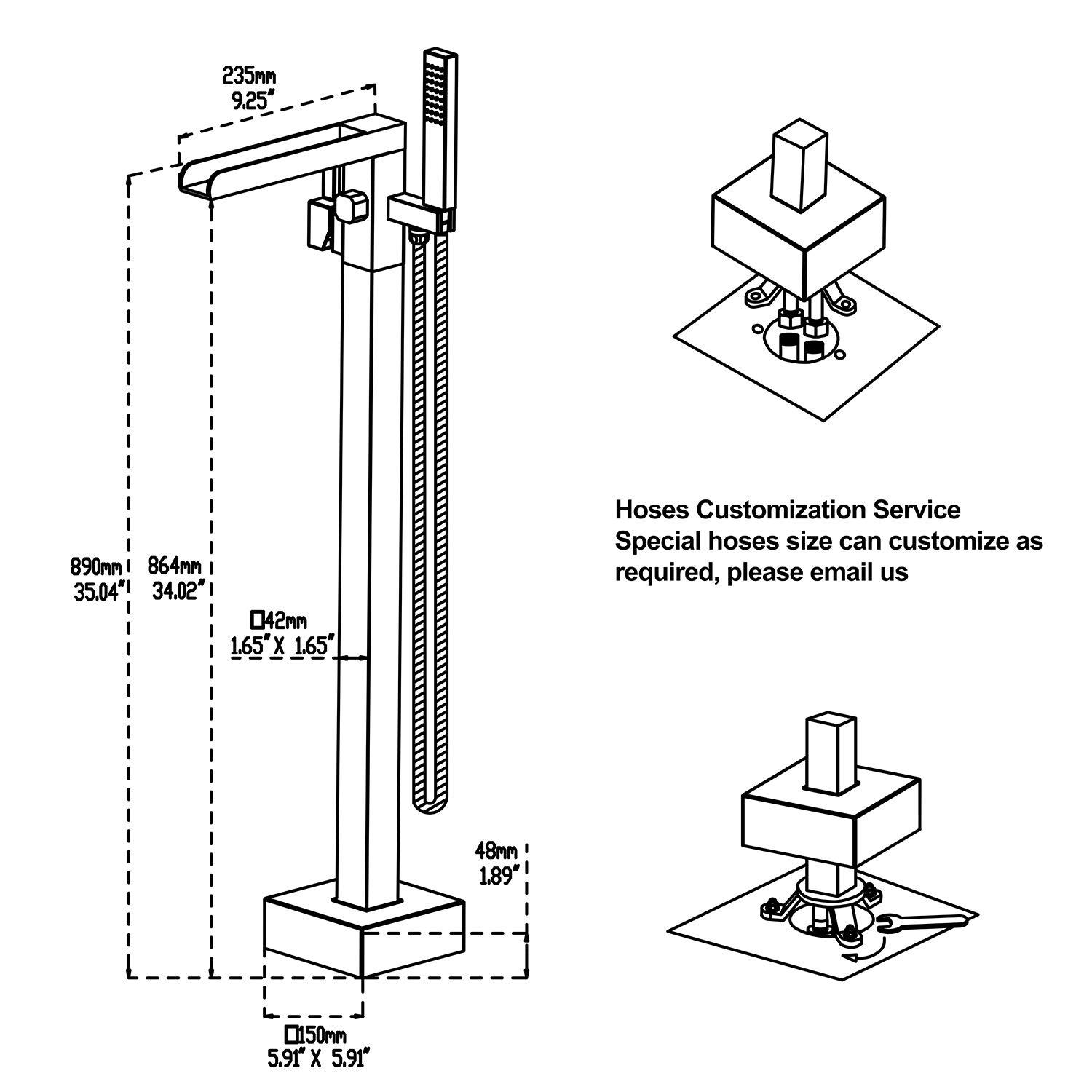 235mm
9.25"

890mm
35.04"

864mm
34.02"

□42mm
1.65" X 1.65"

48mm
1.89"

□150mm
5.91" X 5.91"

Hoses Customization Service
Special hoses size can customize as required, please email us