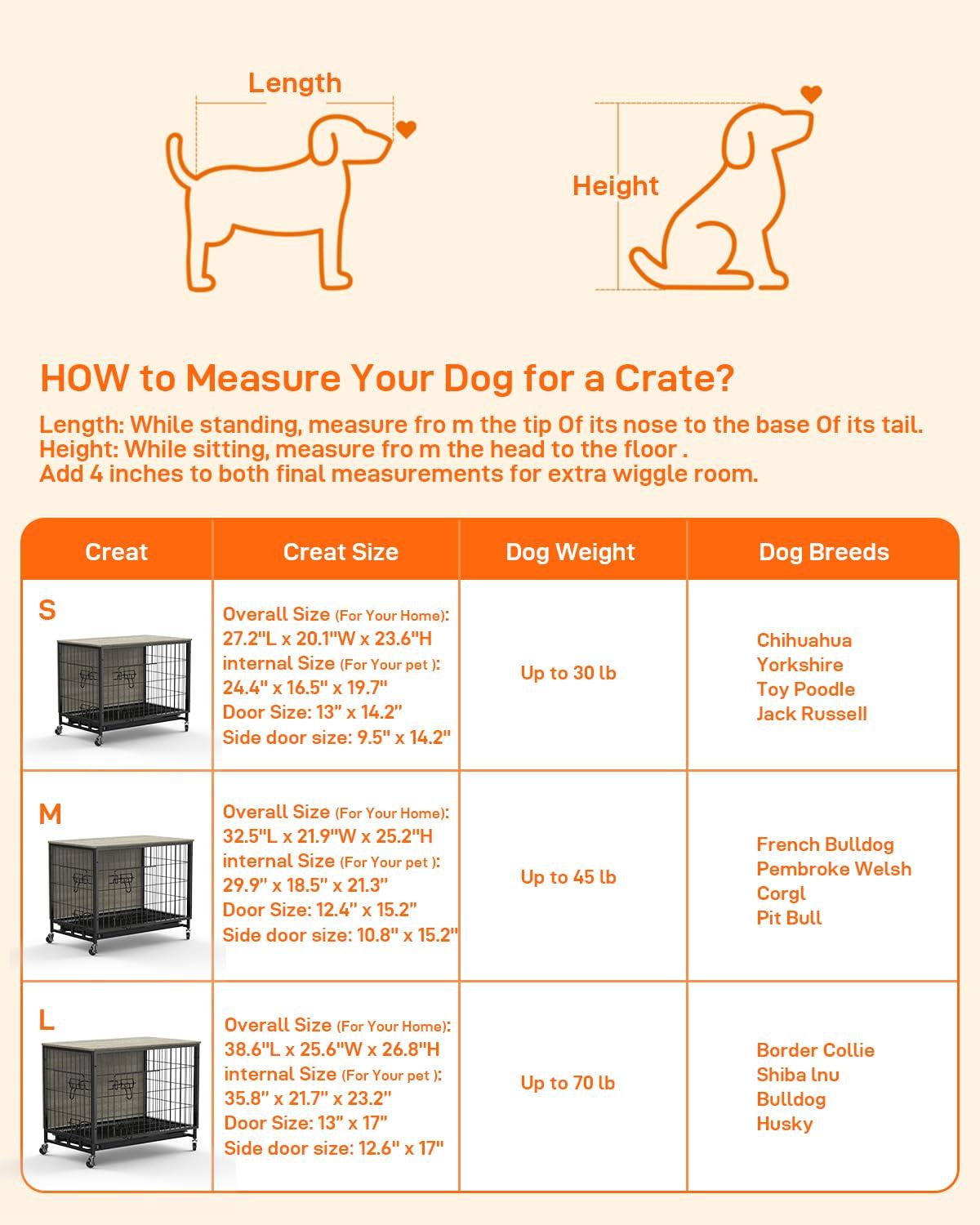 Length

Height

HOW to Measure Your Dog for a Crate?

Length: While standing, measure fro m the tip Of its nose to the base Of its tail.
Height: While sitting, measure fro m the head to the floor .
Add 4 inches to both final measurements for extra wiggle room.

| Creat | Creat Size | Dog Weight | Dog Breeds |
|---|---|---|---|
| S | Overall Size (For Your Home): 27.2"L x 20.1"W x 23.6"H internal Size (For Your pet ): 24.4" x 16.5" x 19.7" Door Size: 13" x 14.2" Side door size: 9.5" x 14.2" | Up to 30 lb | Chihuahua Yorkshire Toy Poodle Jack Russell |
| M | Overall Size (For Your Home): 32.5"L x 21.9"W x 25.2"H internal Size (For Your pet ): 29.9" x 18.5" x 21.3" Door Size: 12.4" x 15.2" Side door size: 10.8" x 15.2" | Up to 45 lb | French Bulldog Pembroke Welsh Corgl Pit Bull |
| L | Overall Size (For Your Home): 38.6"L x 25.6"W x 26.8"H internal Size (For Your pet ): 35.8" x 21.7" x 23.2" Door Size: 13" x 17" Side door size: 12.6" x 17" | Up to 70 lb | Border Collie Shiba lnu Bulldog Husky |