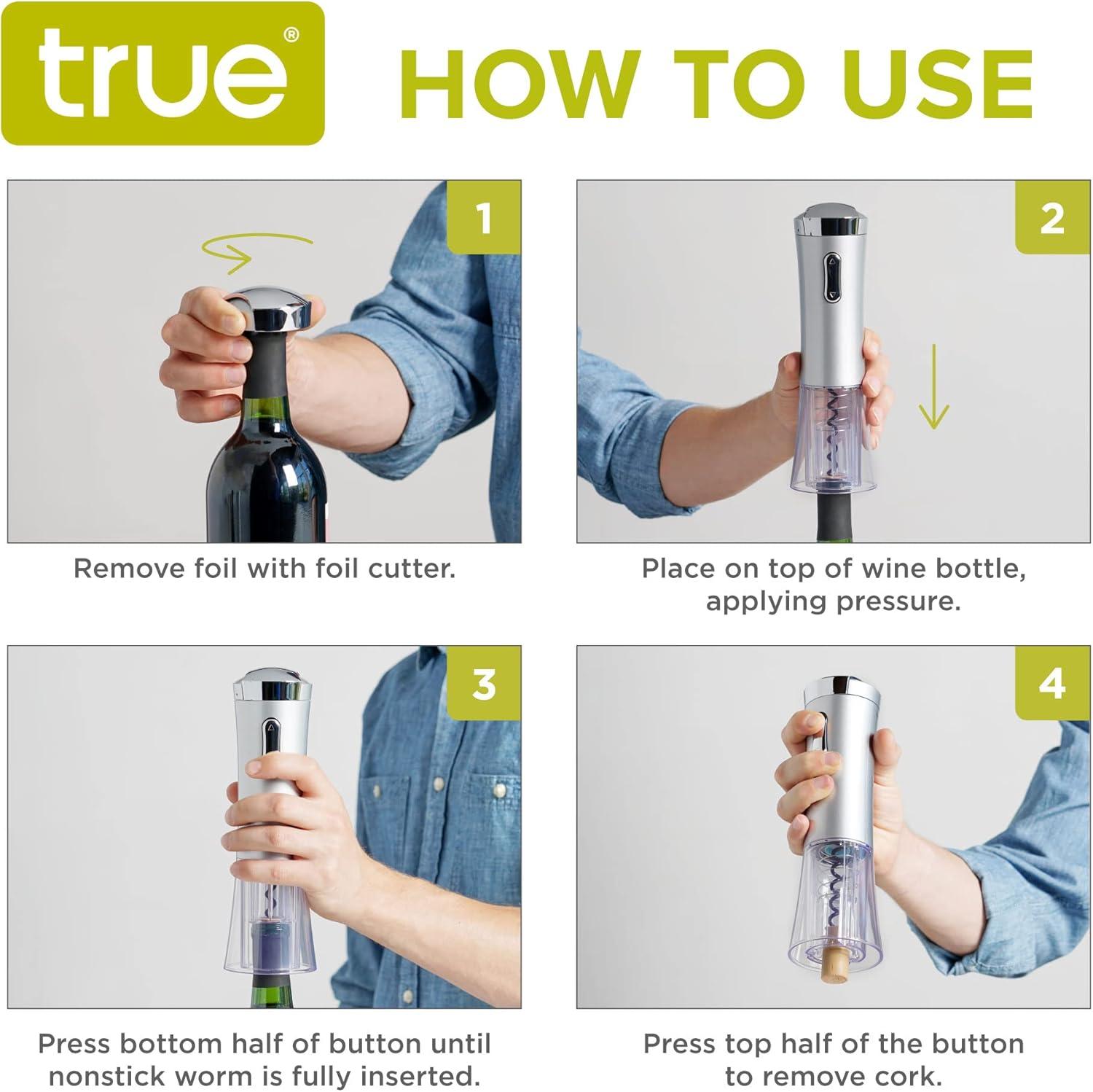 true®

HOW TO USE

1

Remove foil with foil cutter.

2

Place on top of wine bottle, applying pressure.

3

Press bottom half of button until nonstick worm is fully inserted.

4

Press top half of the button to remove cork.