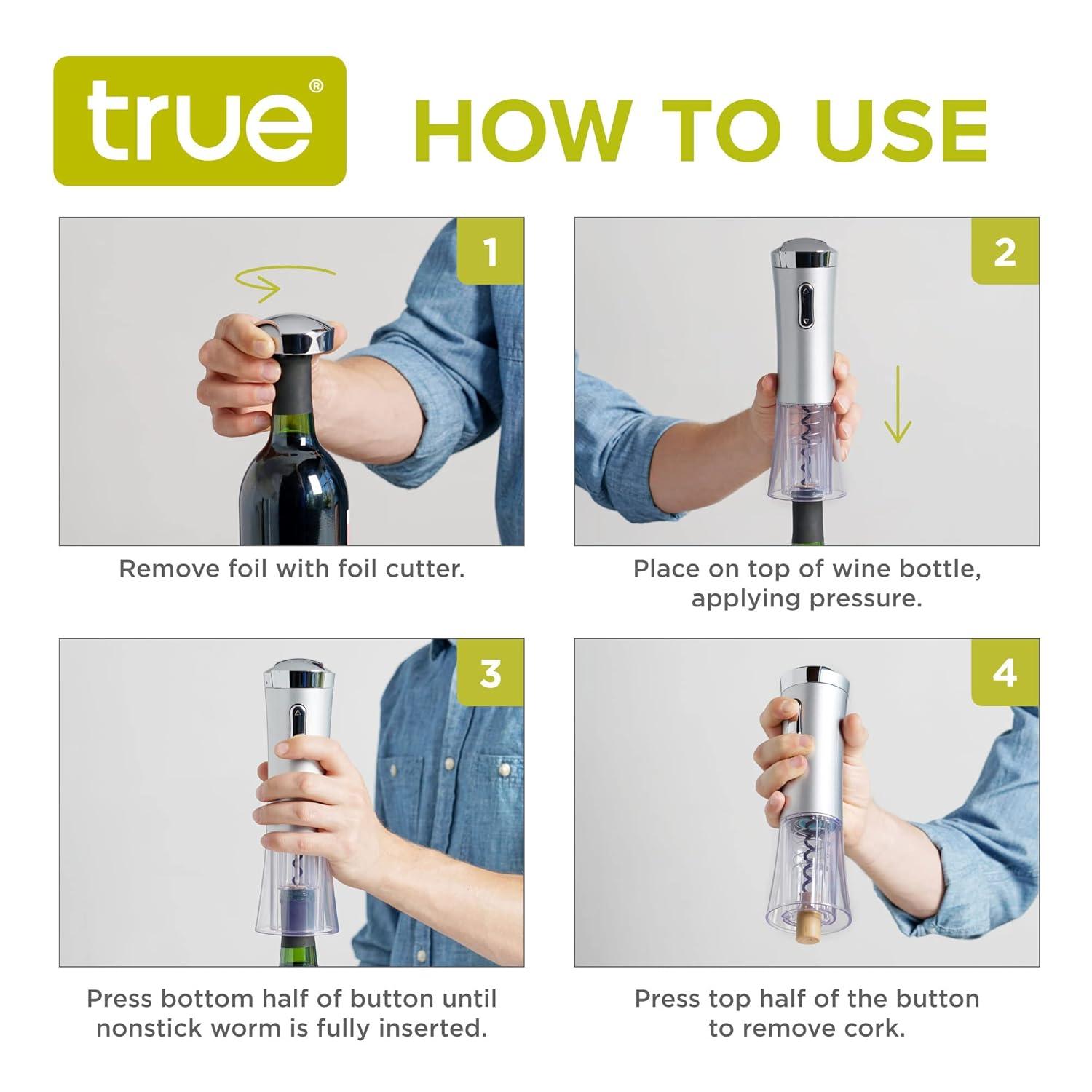 true®

HOW TO USE

1

Remove foil with foil cutter.

2

Place on top of wine bottle, applying pressure.

3

Press bottom half of button until nonstick worm is fully inserted.

4

Press top half of the button to remove cork.