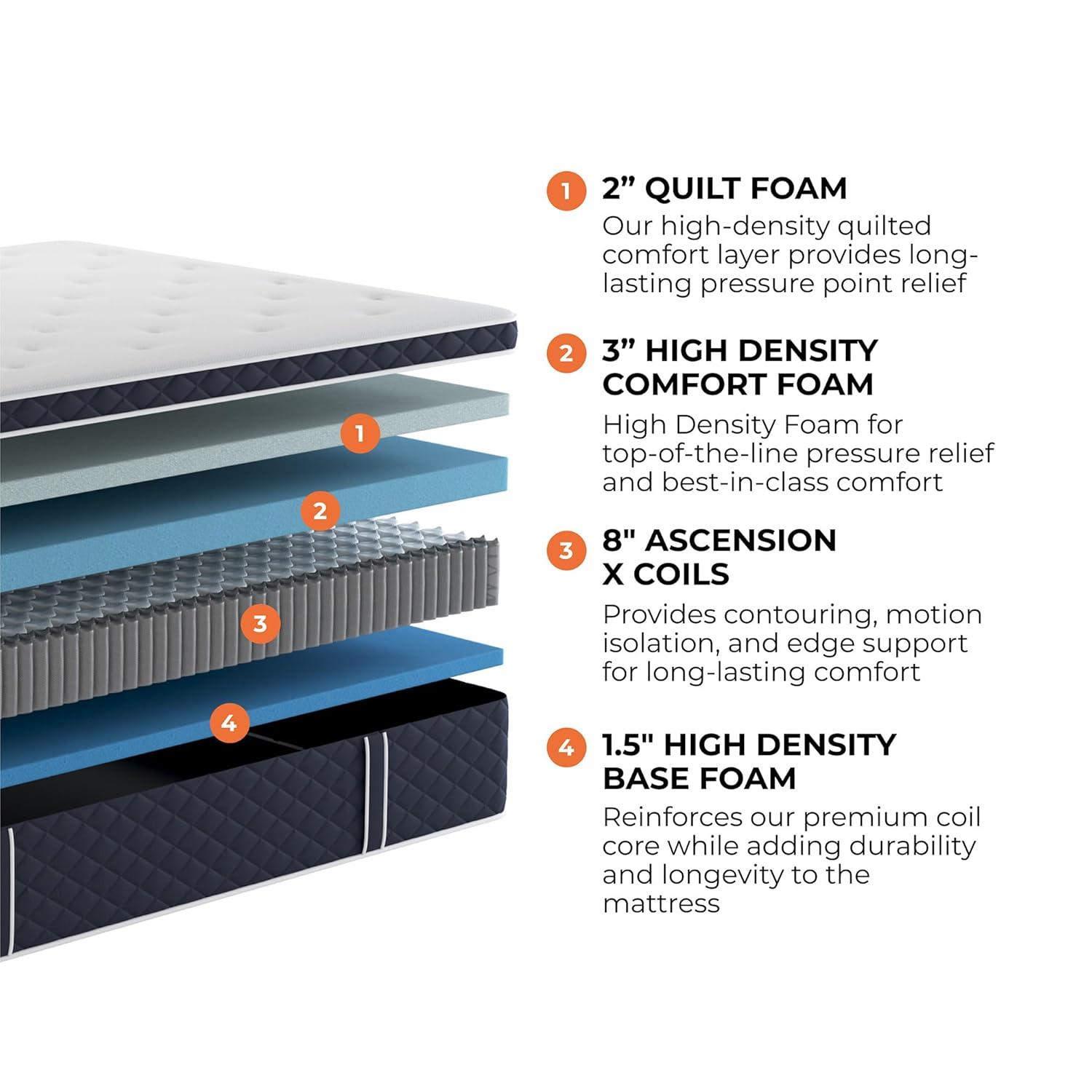 1

2

3

4

1 2” QUILT FOAM
Our high-density quilted comfort layer provides long-lasting pressure point relief

2 3” HIGH DENSITY COMFORT FOAM
High Density Foam for top-of-the-line pressure relief and best-in-class comfort

3 8" ASCENSION X COILS
Provides contouring, motion isolation, and edge support for long-lasting comfort

4 1.5" HIGH DENSITY BASE FOAM
Reinforces our premium coil core while adding durability and longevity to the mattress